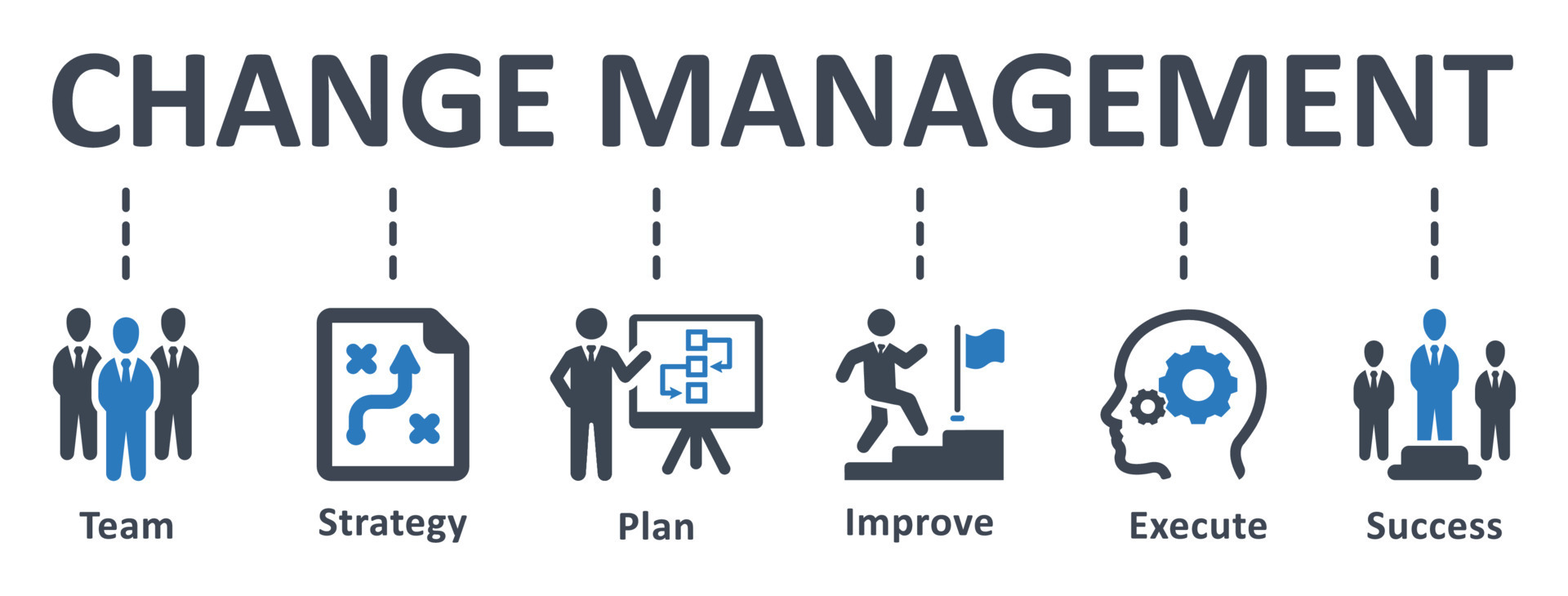 CHANGE MANAGEMENT

Team

Strategy

Plan

Improve

Execute

Success