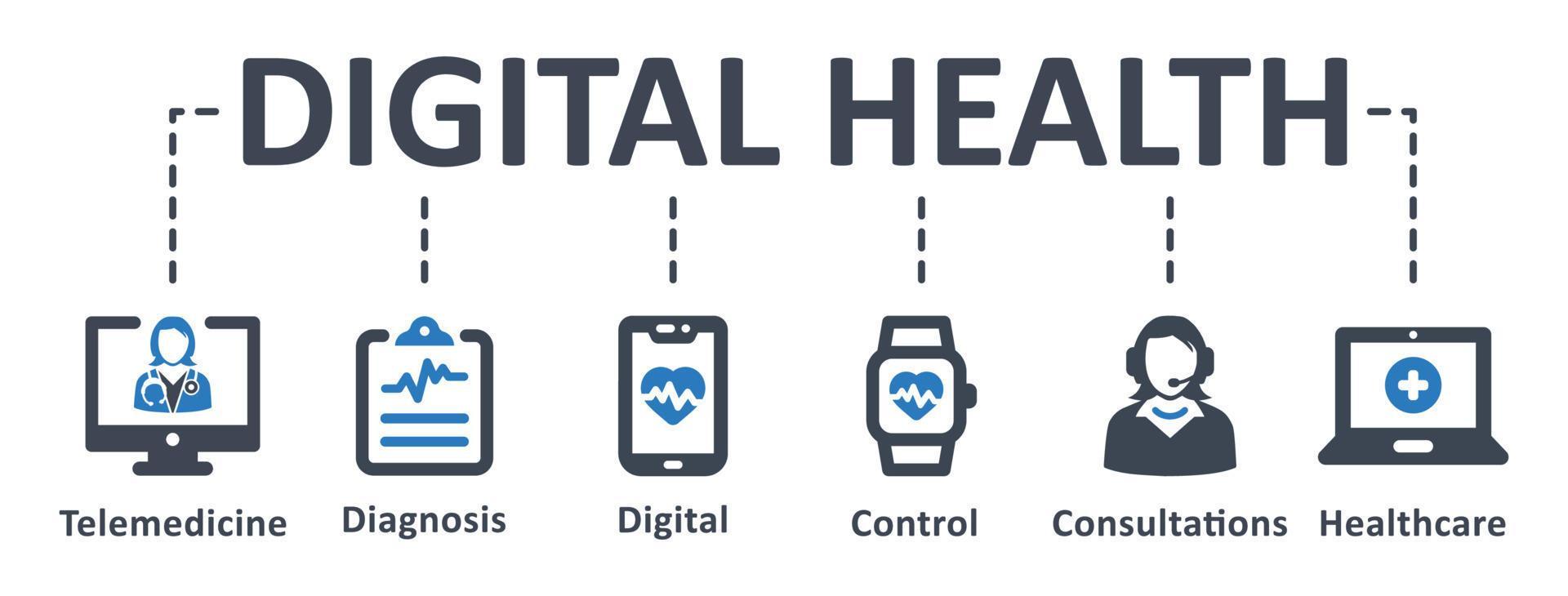 DIGITAL HEALTH

Telemedicine

Diagnosis

Digital

Control

Consultations

Healthcare