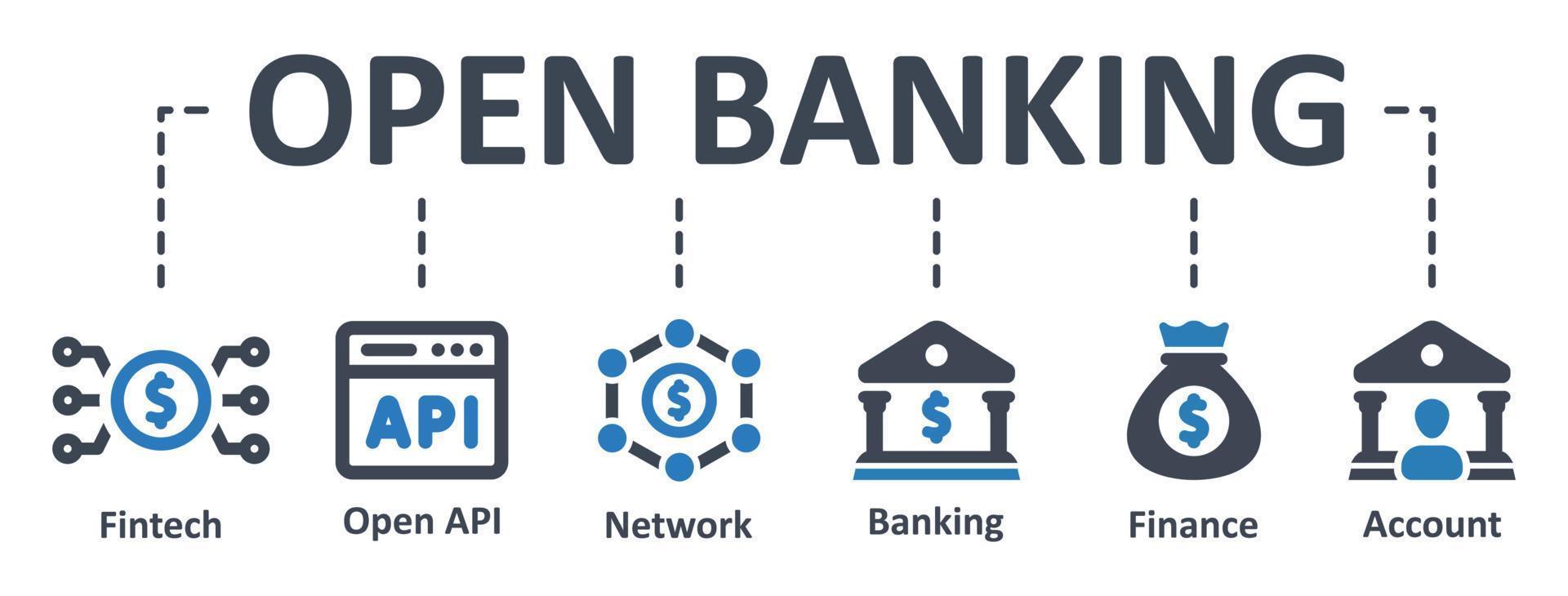 OPEN BANKING

$

API

$

$

$

Fintech

Open API

Network

Banking

Finance

Account