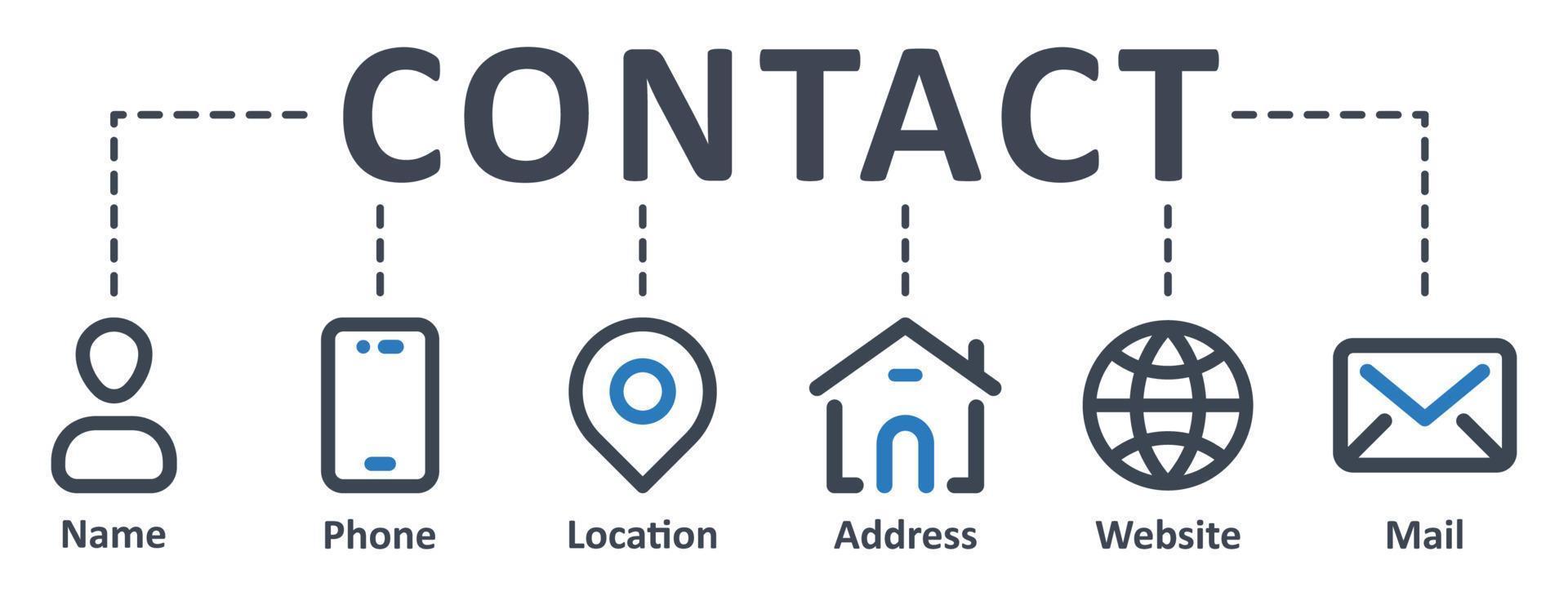 CONTACT

Name

Phone

Location

Address

Website

Mail