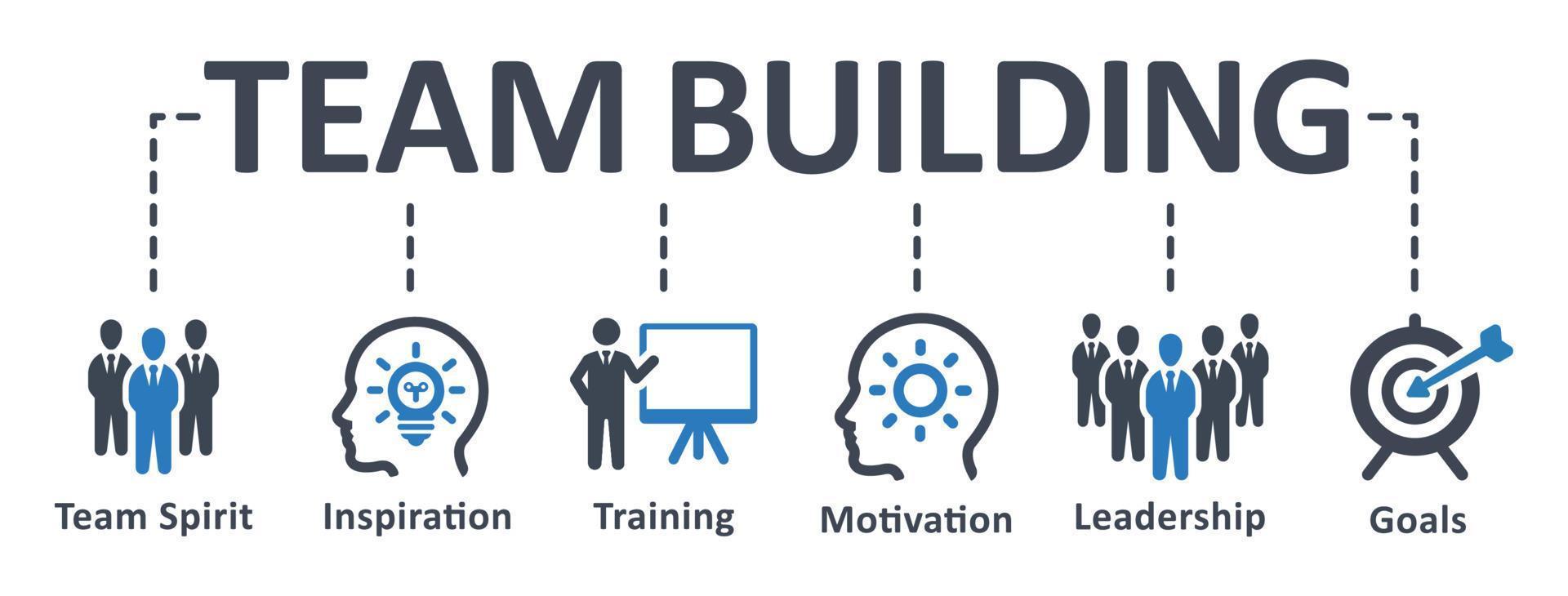 TEAM BUILDING

Team Spirit

Inspiration

Training

Motivation

Leadership

Goals