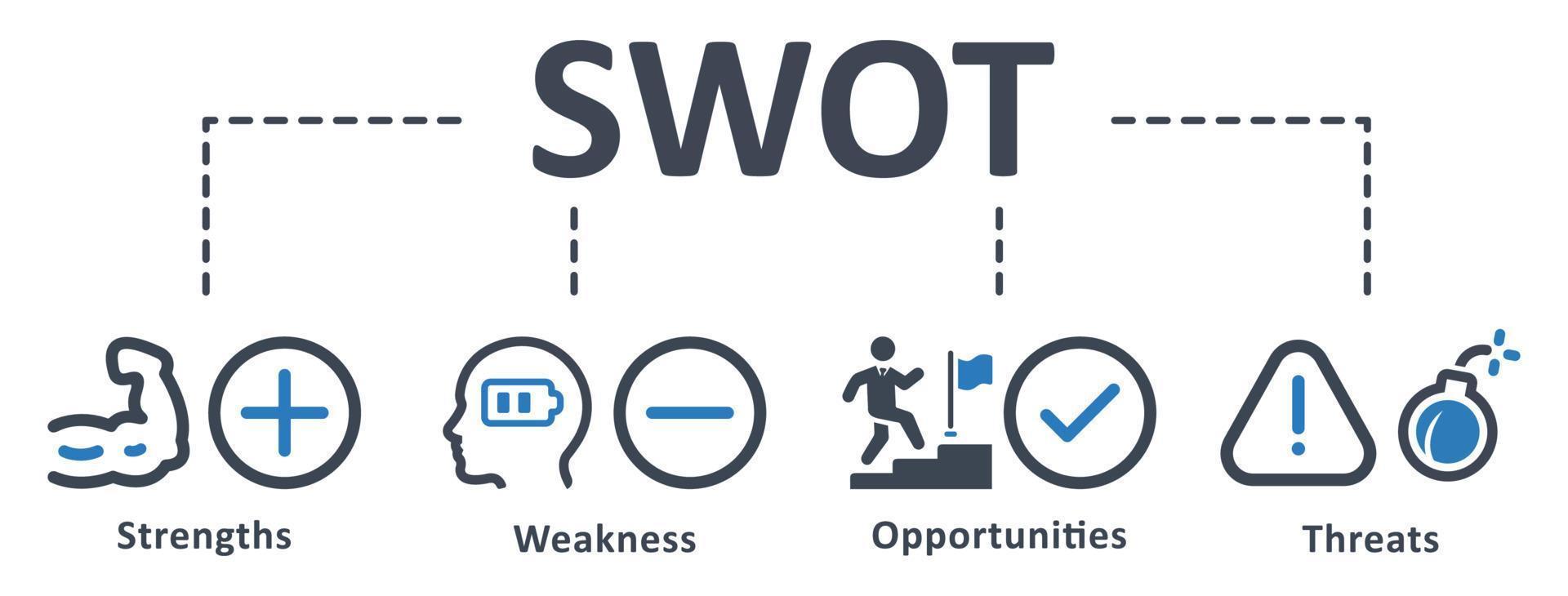 SWOT

Strengths

Weakness

Opportunities

Threats