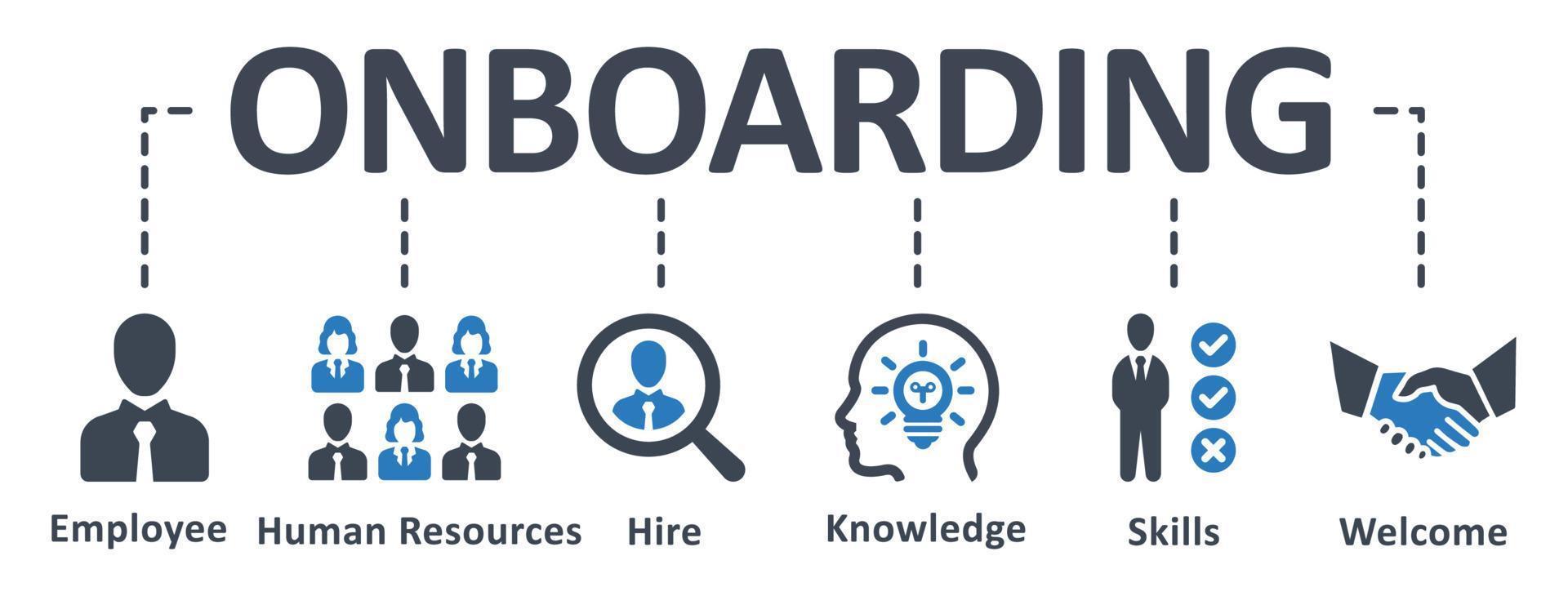 ONBOARDING

Employee

Human Resources

Hire

Knowledge

Skills

Welcome