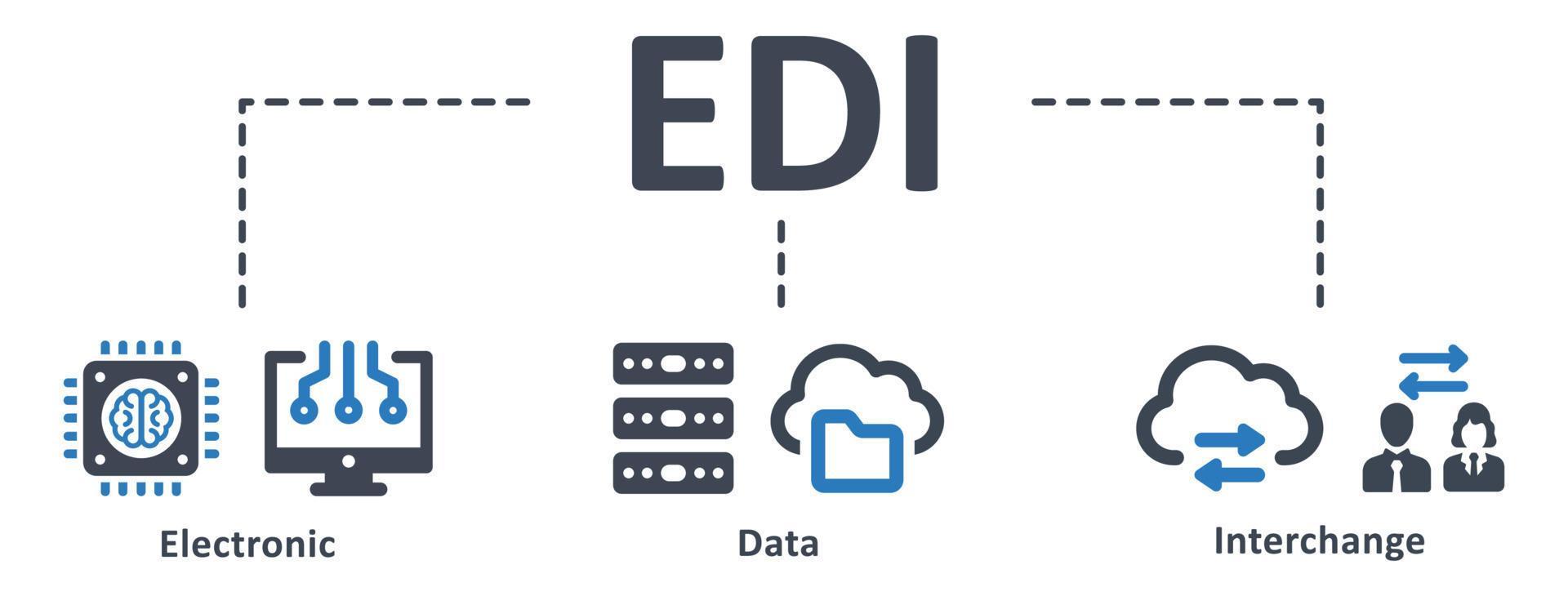 EDI

Electronic

Data

Interchange