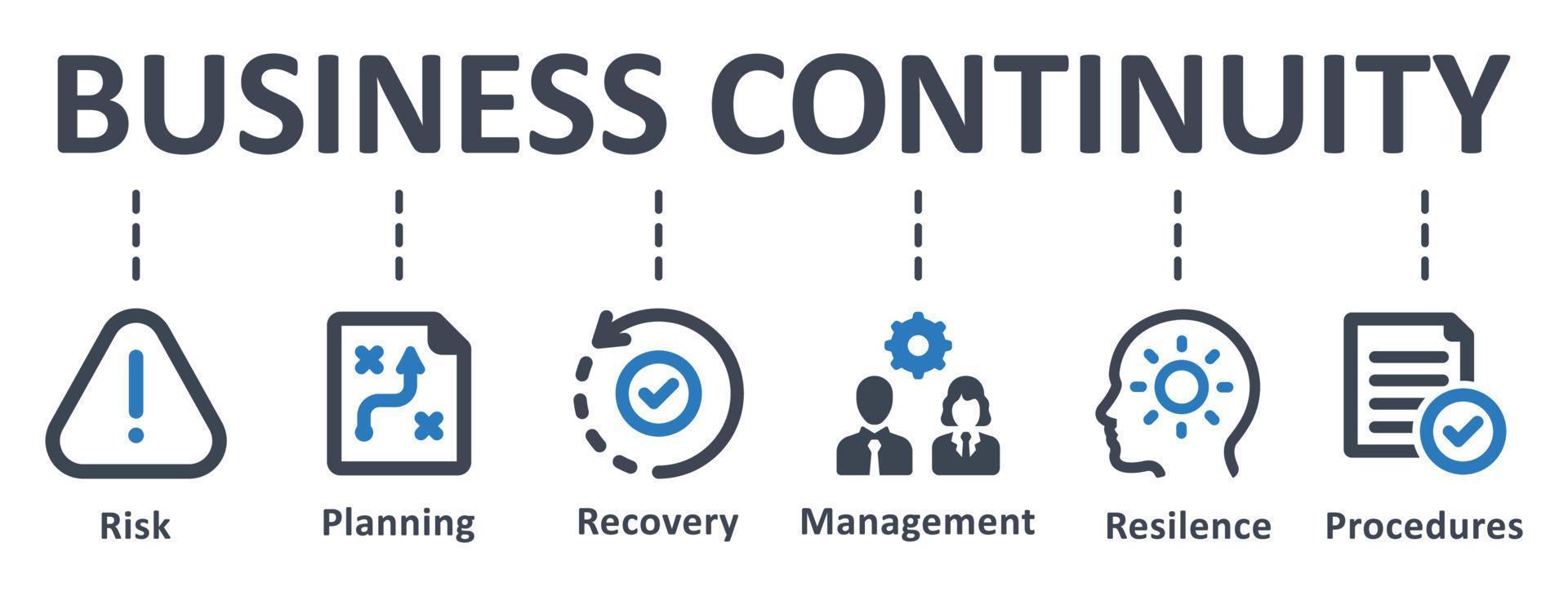 BUSINESS CONTINUITY

Risk

Planning

Recovery

Management

Resilence

Procedures