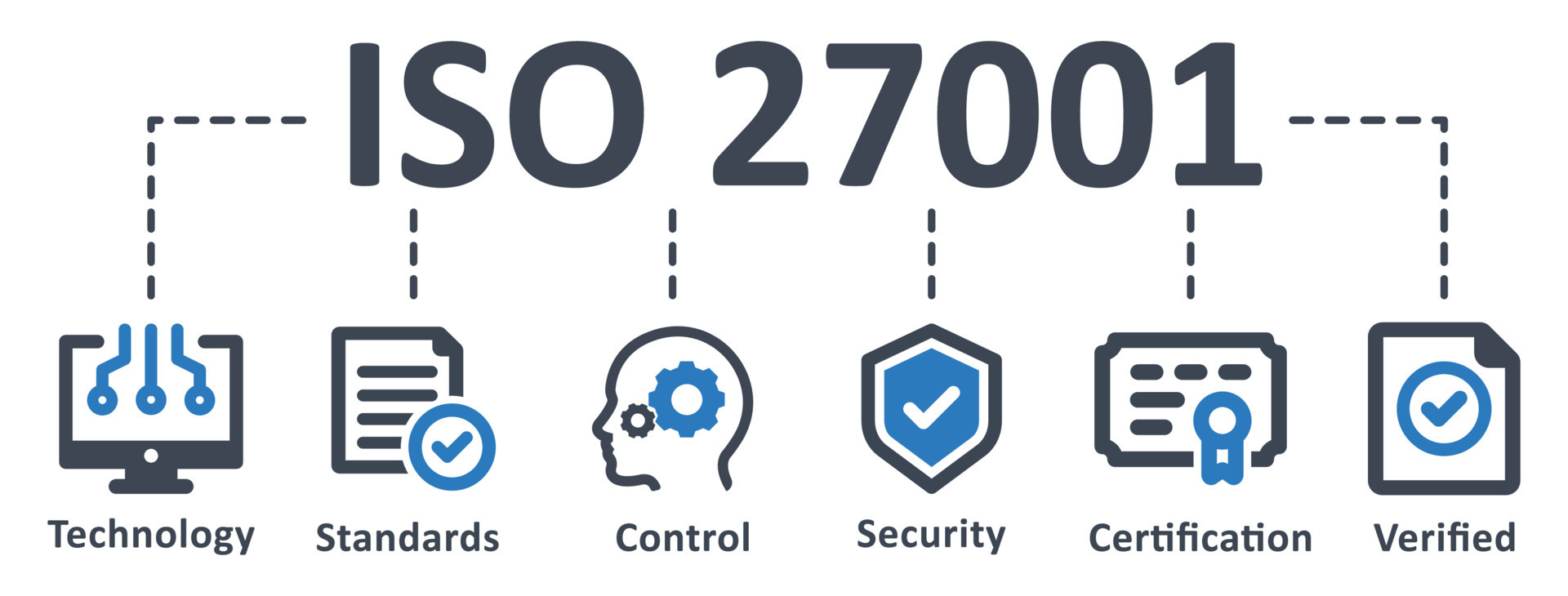 ISO 27001

Technology

Standards

Control

Security

Certification

Verified