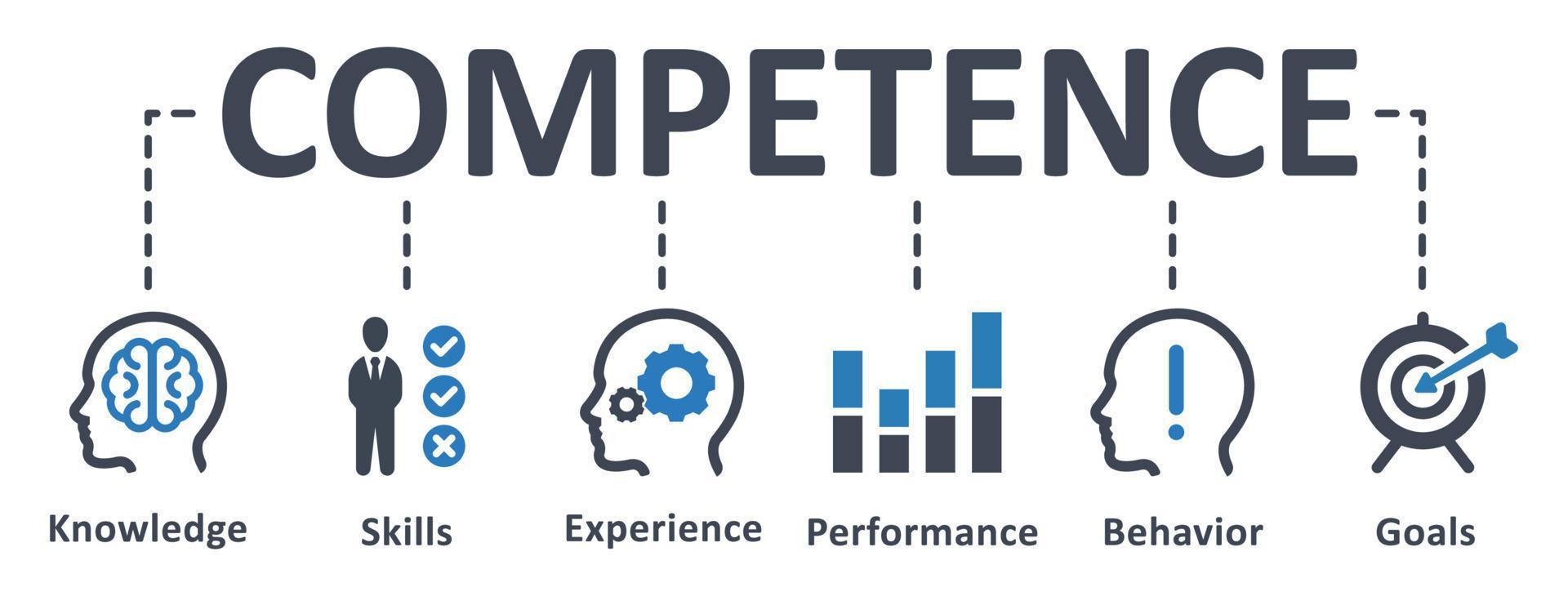 COMPETENCE

Knowledge

Skills

Experience

Performance

Behavior

Goals