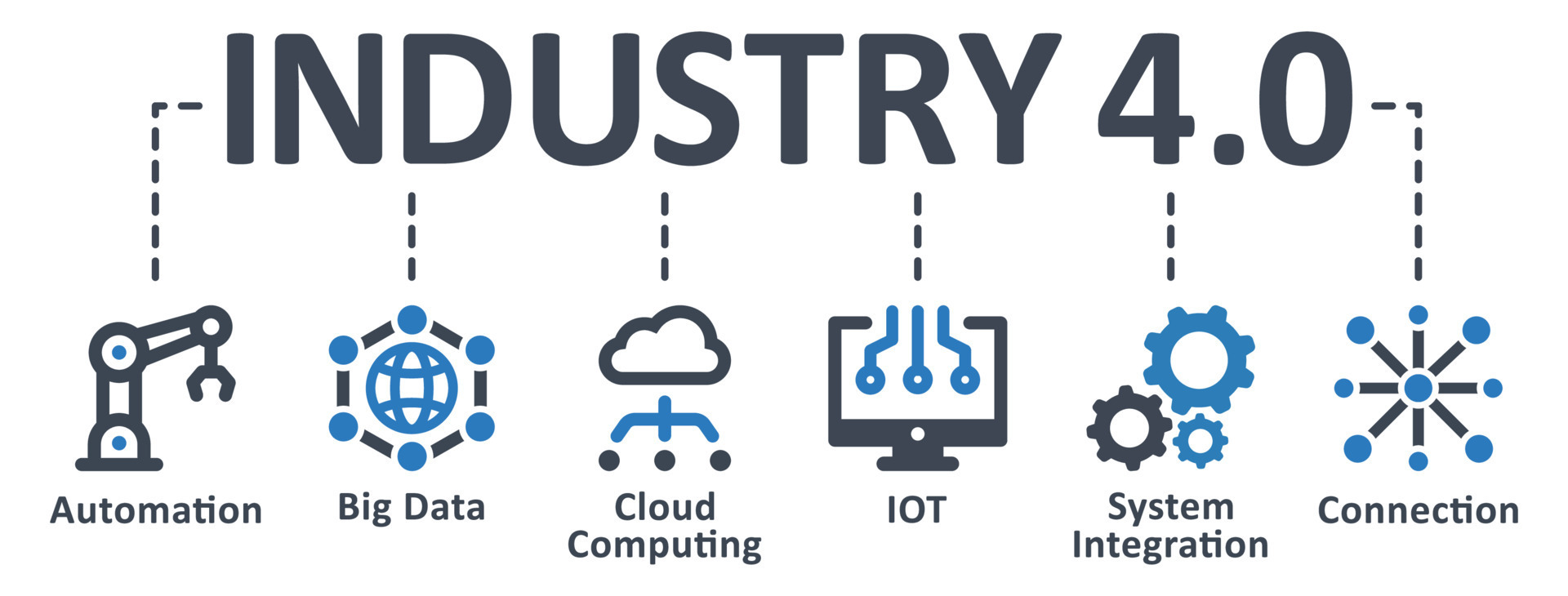 INDUSTRY 4.0

Automation

Big Data

Cloud Computing

IOT

System Integration

Connection