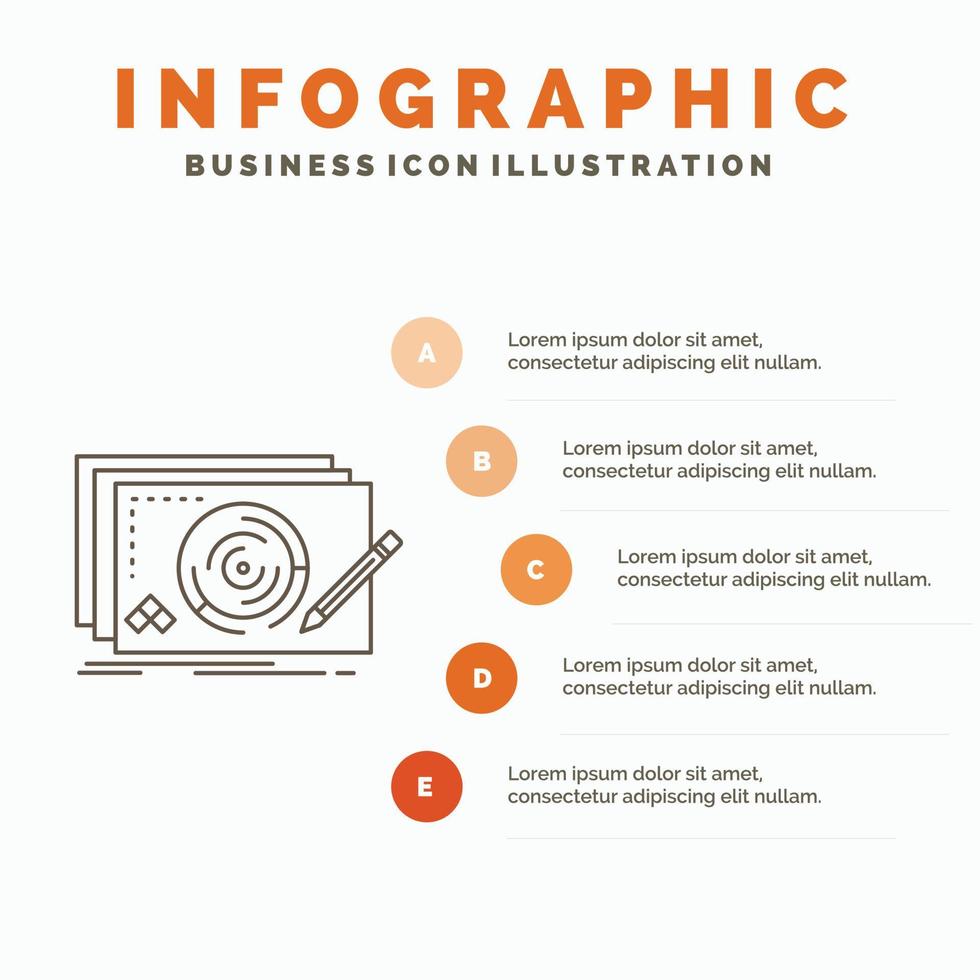 INFOGRAPHIC
BUSINESS ICON ILLUSTRATION

A
Lorem ipsum dolor sit amet, consectetur adipiscing elit nullam.

B
Lorem ipsum dolor sit amet, consectetur adipiscing elit nullam.

C
Lorem ipsum dolor sit amet, consectetur adipiscing elit nullam.

D
Lorem ipsum dolor sit amet, consectetur adipiscing elit nullam.

E
Lorem ipsum dolor sit amet, consectetur adipiscing elit nullam.