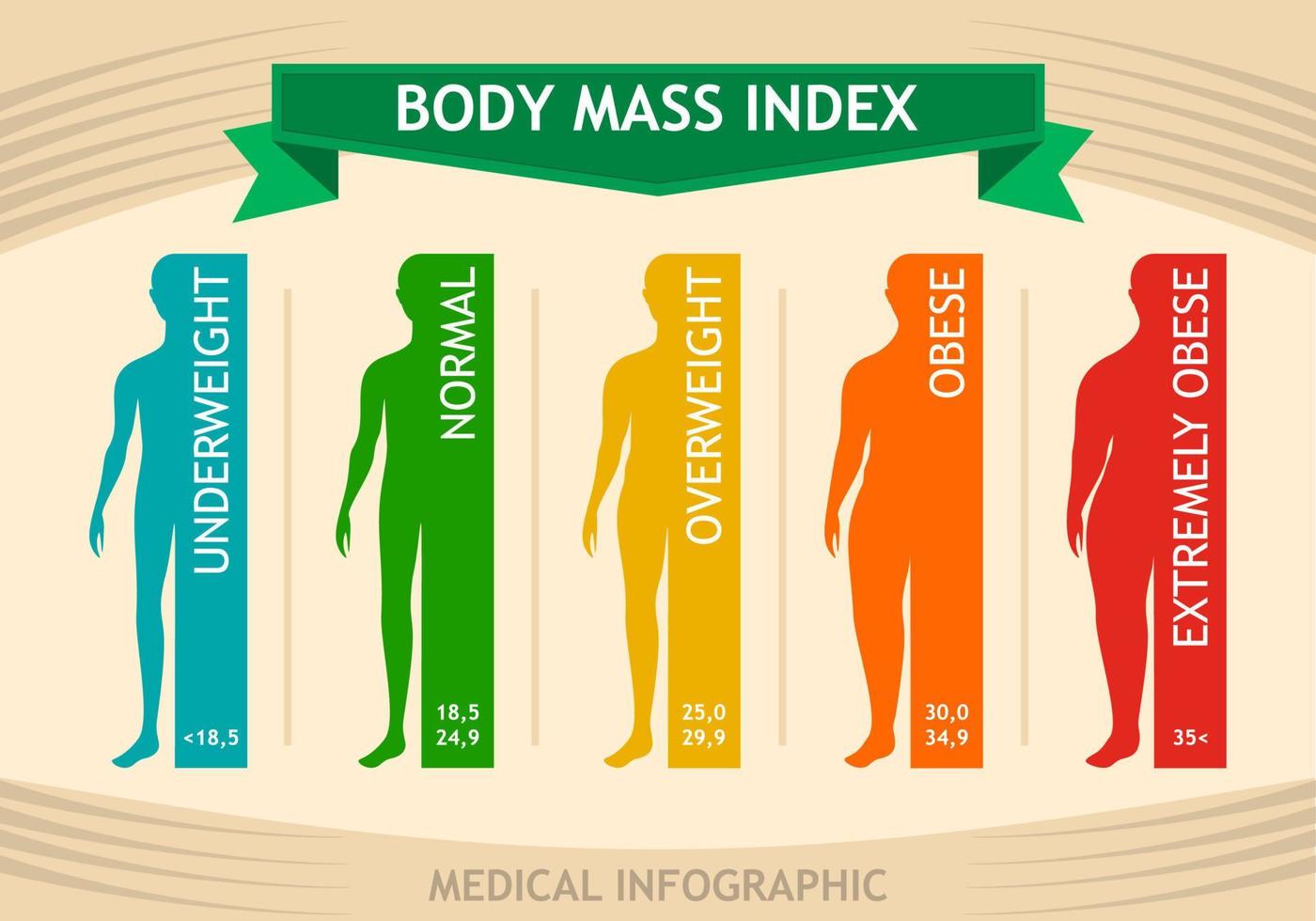 BODY MASS INDEX

UNDERWEIGHT
<18,5

NORMAL
18,5
24,9

OVERWEIGHT
25,0
29,9

OBESE
30,0
34,9

EXTREMELY OBESE
35<

MEDICAL INFOGRAPHIC