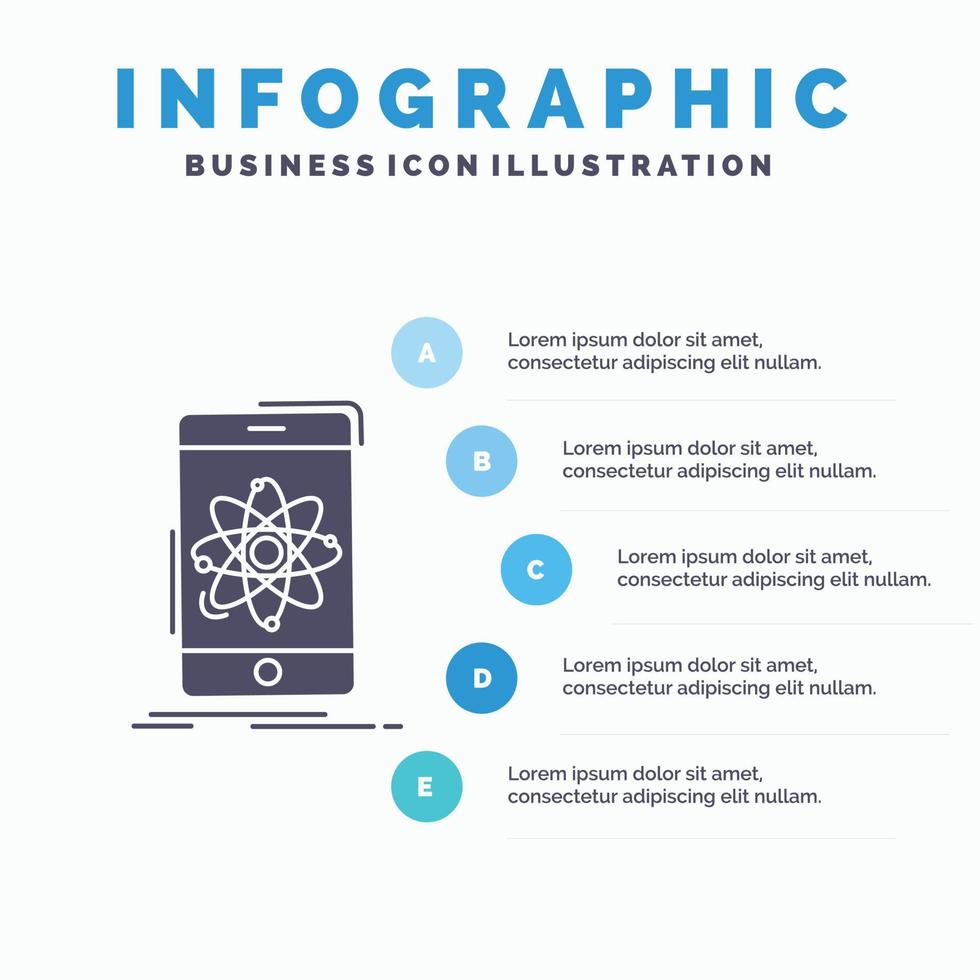 INFOGRAPHIC
BUSINESS ICON ILLUSTRATION

A
Lorem ipsum dolor sit amet, consectetur adipiscing elit nullam.

B
Lorem ipsum dolor sit amet, consectetur adipiscing elit nullam.

C
Lorem ipsum dolor sit amet, consectetur adipiscing elit nullam.

D
Lorem ipsum dolor sit amet, consectetur adipiscing elit nullam.

E
Lorem ipsum dolor sit amet, consectetur adipiscing elit nullam.