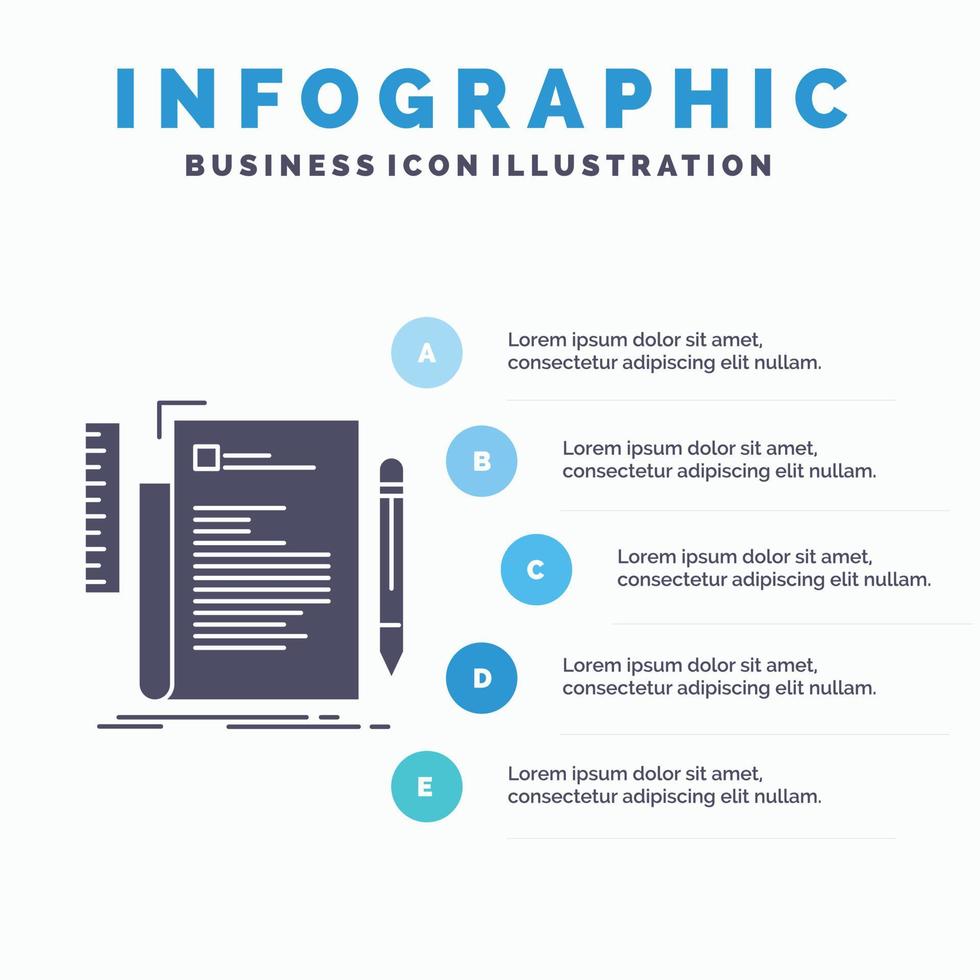 INFOGRAPHIC
BUSINESS ICON ILLUSTRATION

A
Lorem ipsum dolor sit amet, consectetur adipiscing elit nullam.

B
Lorem ipsum dolor sit amet, consectetur adipiscing elit nullam.

C
Lorem ipsum dolor sit amet, consectetur adipiscing elit nullam.

D
Lorem ipsum dolor sit amet, consectetur adipiscing elit nullam.

E
Lorem ipsum dolor sit amet, consectetur adipiscing elit nullam.