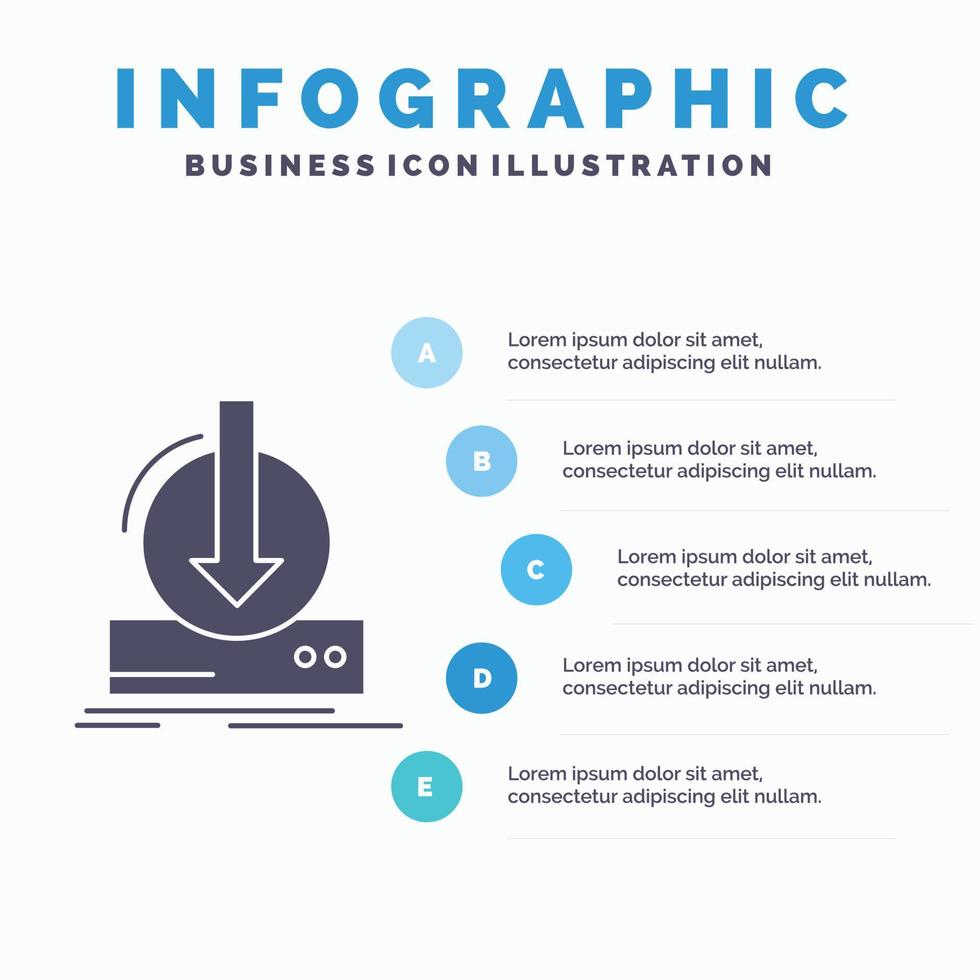 INFOGRAPHIC
BUSINESS ICON ILLUSTRATION

A
Lorem ipsum dolor sit amet, consectetur adipiscing elit nullam.

B
Lorem ipsum dolor sit amet, consectetur adipiscing elit nullam.

C
Lorem ipsum dolor sit amet, consectetur adipiscing elit nullam.

D
Lorem ipsum dolor sit amet, consectetur adipiscing elit nullam.

E
Lorem ipsum dolor sit amet, consectetur adipiscing elit nullam.