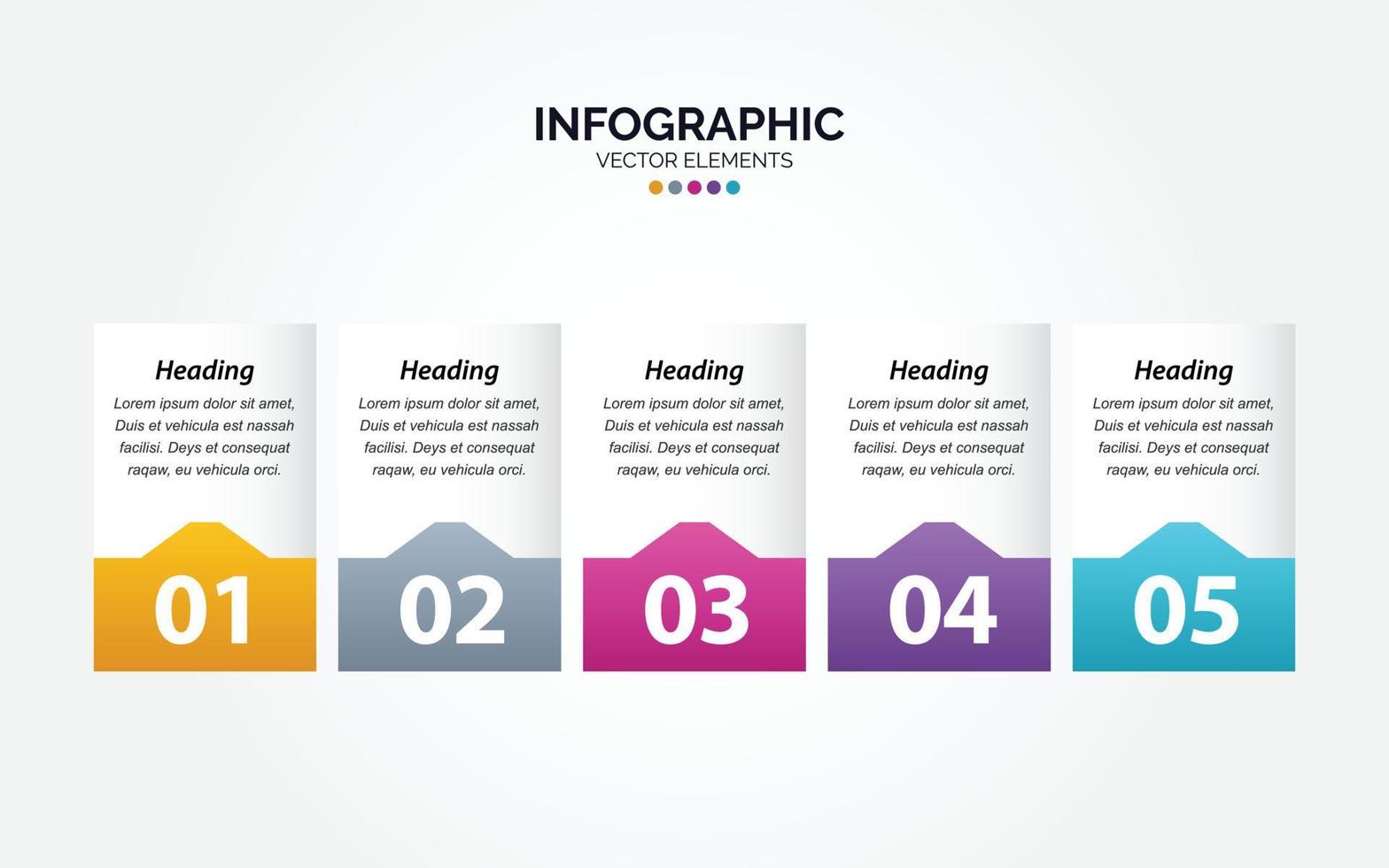 INFOGRAPHIC
VECTOR ELEMENTS

Heading
Lorem ipsum dolor sit amet, Duis et vehicula est nassah facilisi. Deys et consequat raqaw, eu vehicula orci.
01

Heading
Lorem ipsum dolor sit amet, Duis et vehicula est nassah facilisi. Deys et consequat raqaw, eu vehicula orci.
02

Heading
Lorem ipsum dolor sit amet, Duis et vehicula est nassah facilisi. Deys et consequat raqaw, eu vehicula orci.
03

Heading
Lorem ipsum dolor sit amet, Duis et vehicula est nassah facilisi. Deys et consequat raqaw, eu vehicula orci.
04

Heading
Lorem ipsum dolor sit amet, Duis et vehicula est nassah facilisi. Deys et consequat raqaw, eu vehicula orci.
05