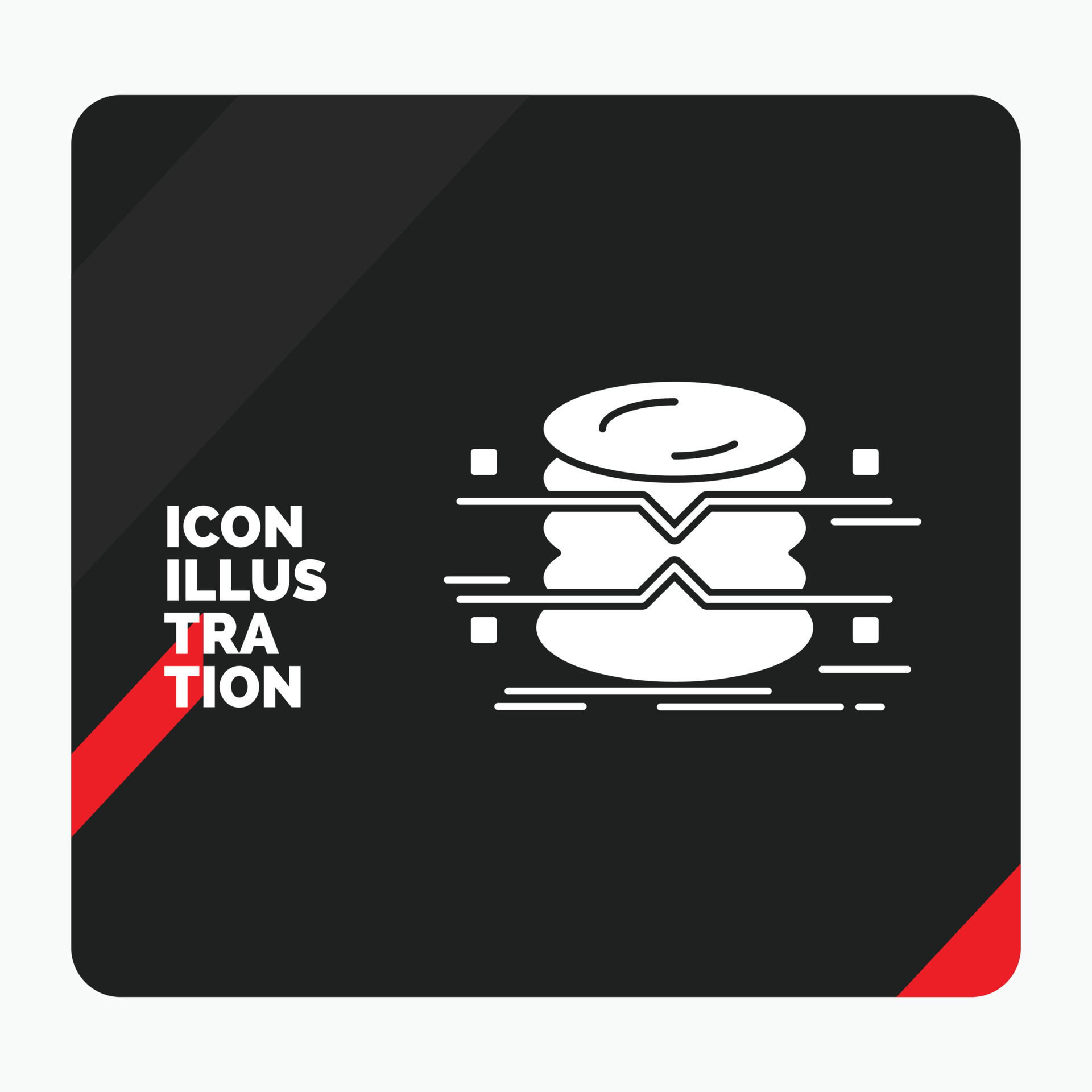 ICON
ILLUS
TRA
TION