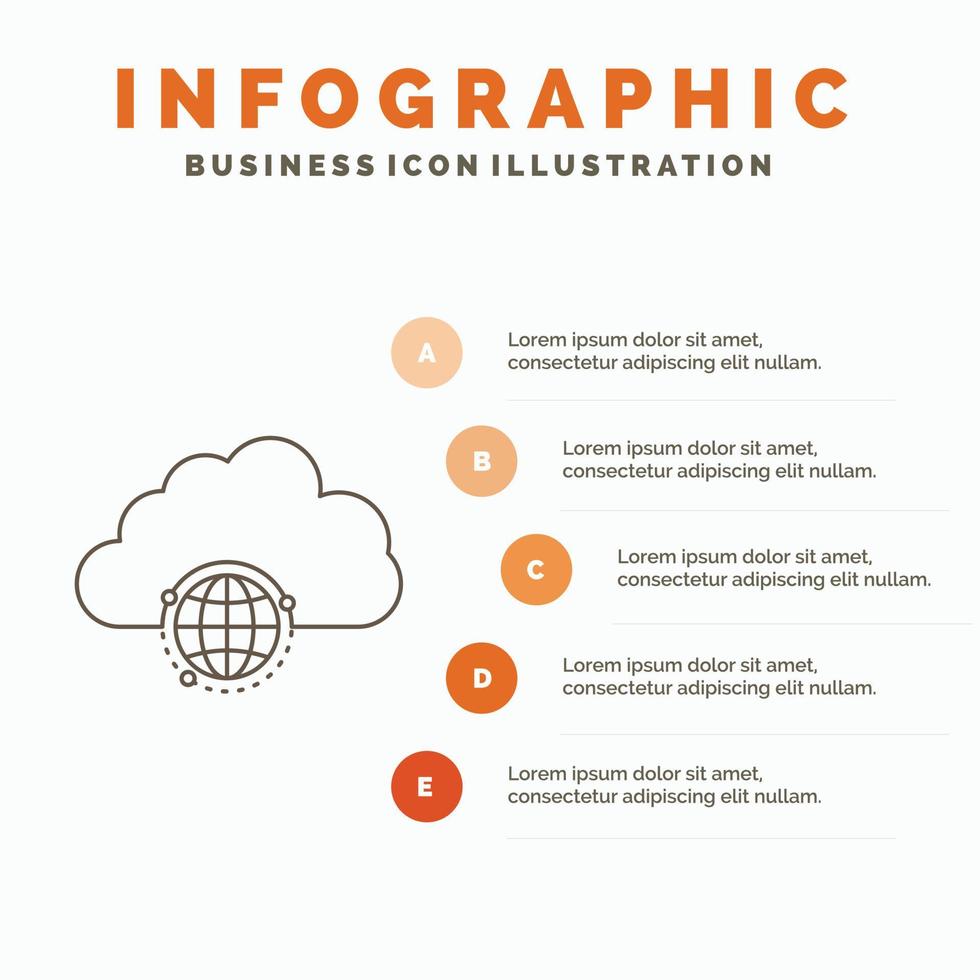 INFOGRAPHIC

BUSINESS ICON ILLUSTRATION

A

Lorem ipsum dolor sit amet, consectetur adipiscing elit nullam.

B

Lorem ipsum dolor sit amet, consectetur adipiscing elit nullam.

C

Lorem ipsum dolor sit amet, consectetur adipiscing elit nullam.

D

Lorem ipsum dolor sit amet, consectetur adipiscing elit nullam.

E

Lorem ipsum dolor sit amet, consectetur adipiscing elit nullam.