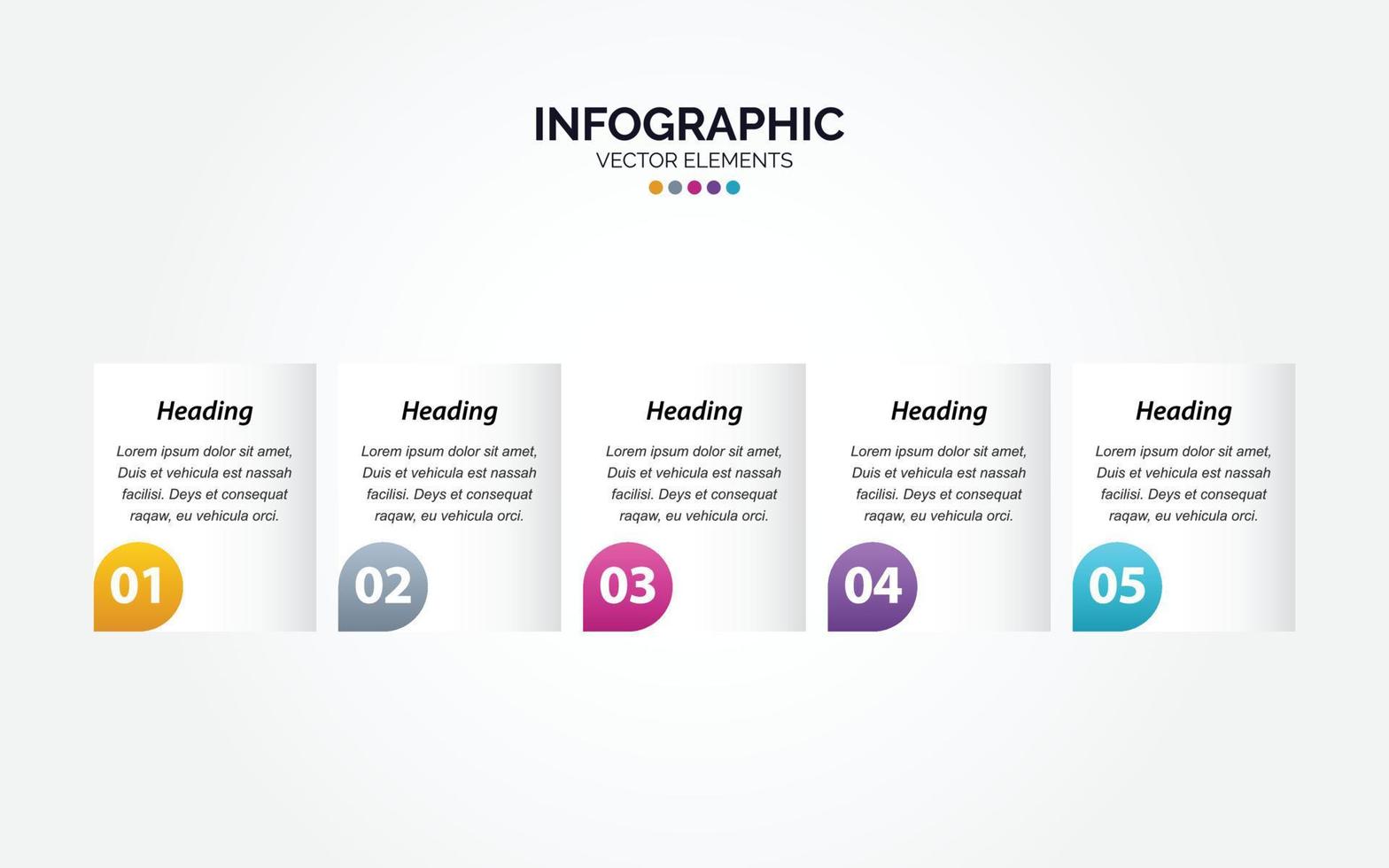 INFOGRAPHIC
VECTOR ELEMENTS

Heading
Lorem ipsum dolor sit amet, Duis et vehicula est nassah facilisi. Deys et consequat raqaw, eu vehicula orci.
01

Heading
Lorem ipsum dolor sit amet, Duis et vehicula est nassah facilisi. Deys et consequat raqaw, eu vehicula orci.
02

Heading
Lorem ipsum dolor sit amet, Duis et vehicula est nassah facilisi. Deys et consequat raqaw, eu vehicula orci.
03

Heading
Lorem ipsum dolor sit amet, Duis et vehicula est nassah facilisi. Deys et consequat raqaw, eu vehicula orci.
04

Heading
Lorem ipsum dolor sit amet, Duis et vehicula est nassah facilisi. Deys et consequat raqaw, eu vehicula orci.
05