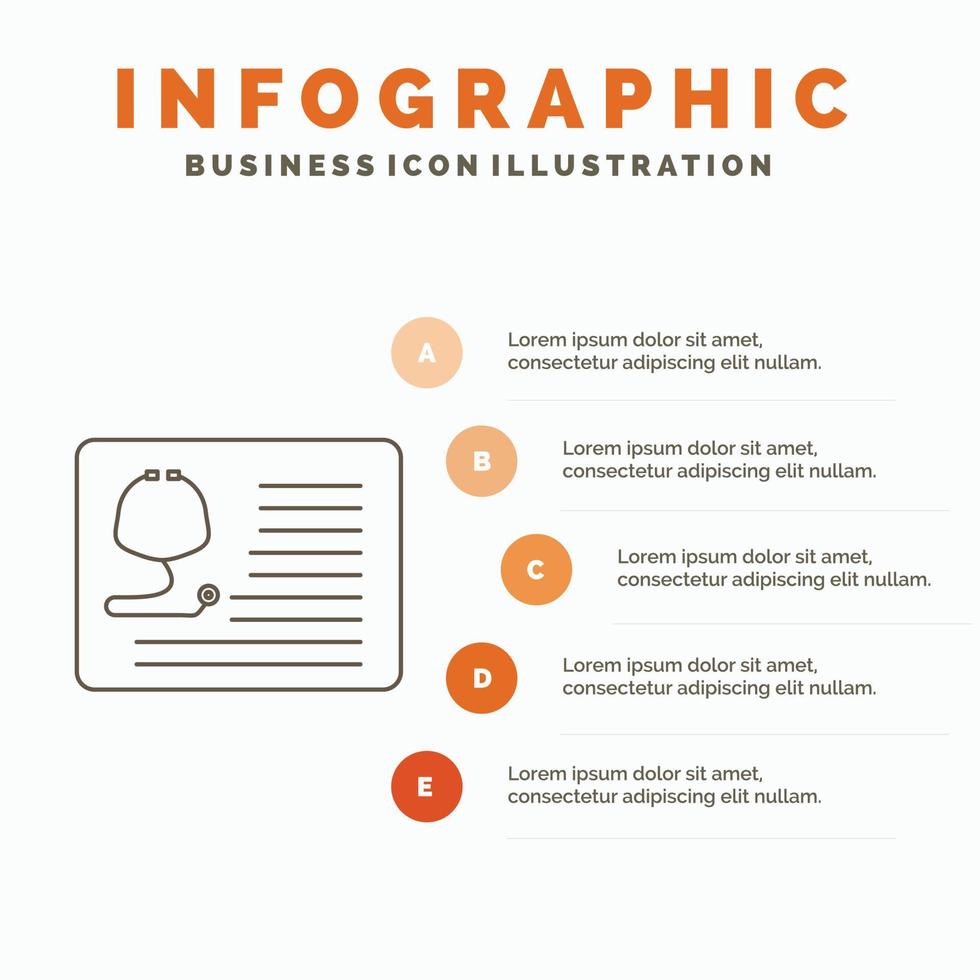 INFOGRAPHIC
BUSINESS ICON ILLUSTRATION

A
Lorem ipsum dolor sit amet, consectetur adipiscing elit nullam.

B
Lorem ipsum dolor sit amet, consectetur adipiscing elit nullam.

C
Lorem ipsum dolor sit amet, consectetur adipiscing elit nullam.

D
Lorem ipsum dolor sit amet, consectetur adipiscing elit nullam.

E
Lorem ipsum dolor sit amet, consectetur adipiscing elit nullam.