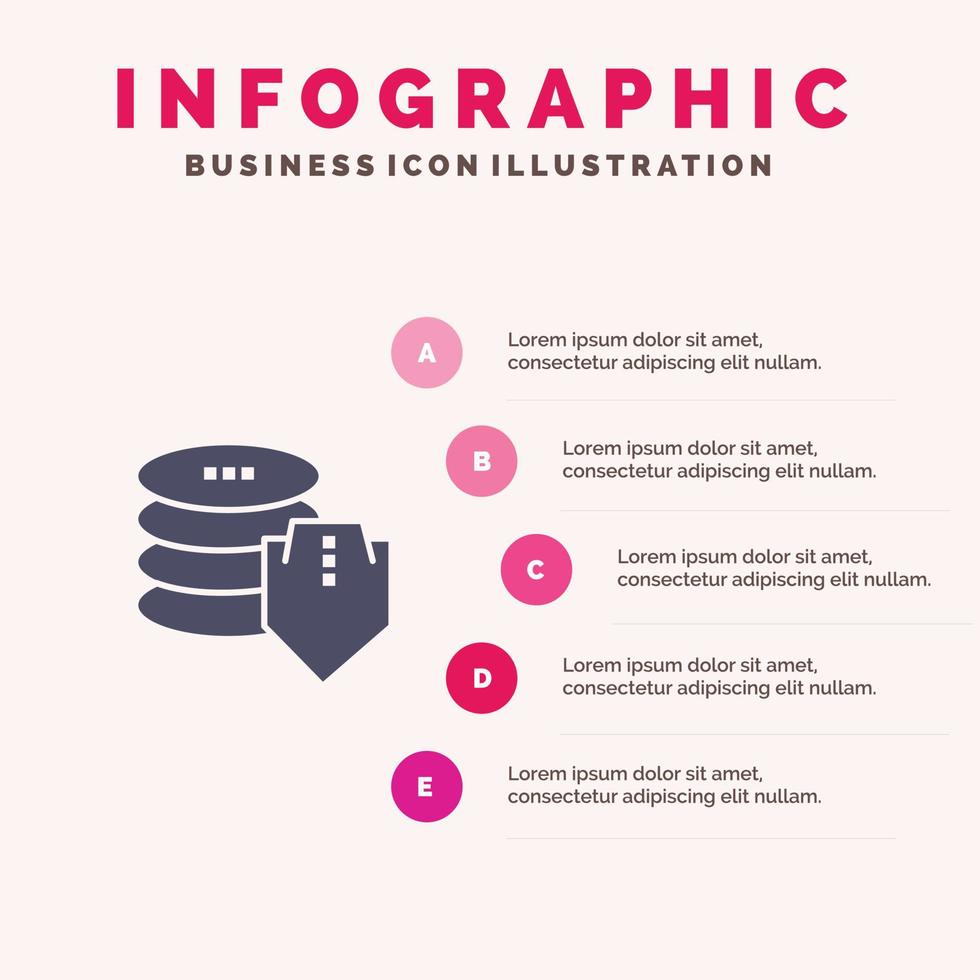 INFOGRAPHIC
BUSINESS ICON ILLUSTRATION

A
Lorem ipsum dolor sit amet, consectetur adipiscing elit nullam.

B
Lorem ipsum dolor sit amet, consectetur adipiscing elit nullam.

C
Lorem ipsum dolor sit amet, consectetur adipiscing elit nullam.

D
Lorem ipsum dolor sit amet, consectetur adipiscing elit nullam.

E
Lorem ipsum dolor sit amet, consectetur adipiscing elit nullam.