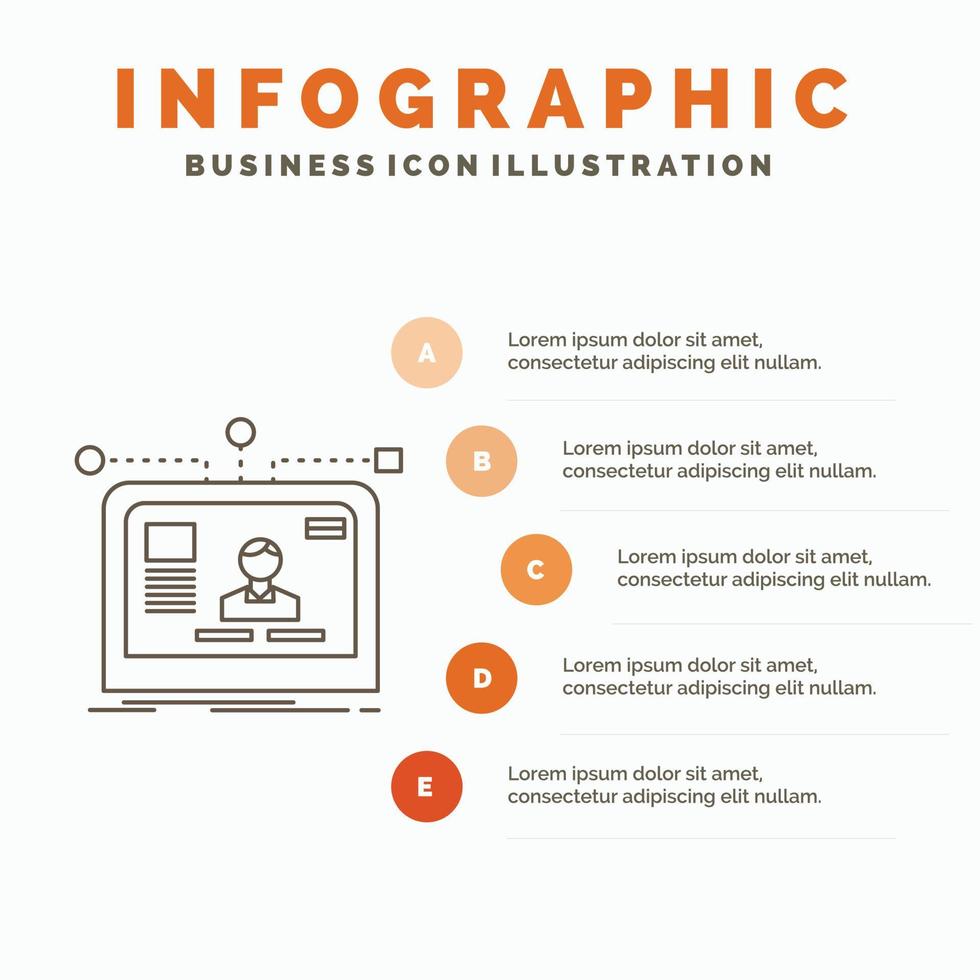 INFOGRAPHIC
BUSINESS ICON ILLUSTRATION

A
Lorem ipsum dolor sit amet, consectetur adipiscing elit nullam.

B
Lorem ipsum dolor sit amet, consectetur adipiscing elit nullam.

C
Lorem ipsum dolor sit amet, consectetur adipiscing elit nullam.

D
Lorem ipsum dolor sit amet, consectetur adipiscing elit nullam.

E
Lorem ipsum dolor sit amet, consectetur adipiscing elit nullam.