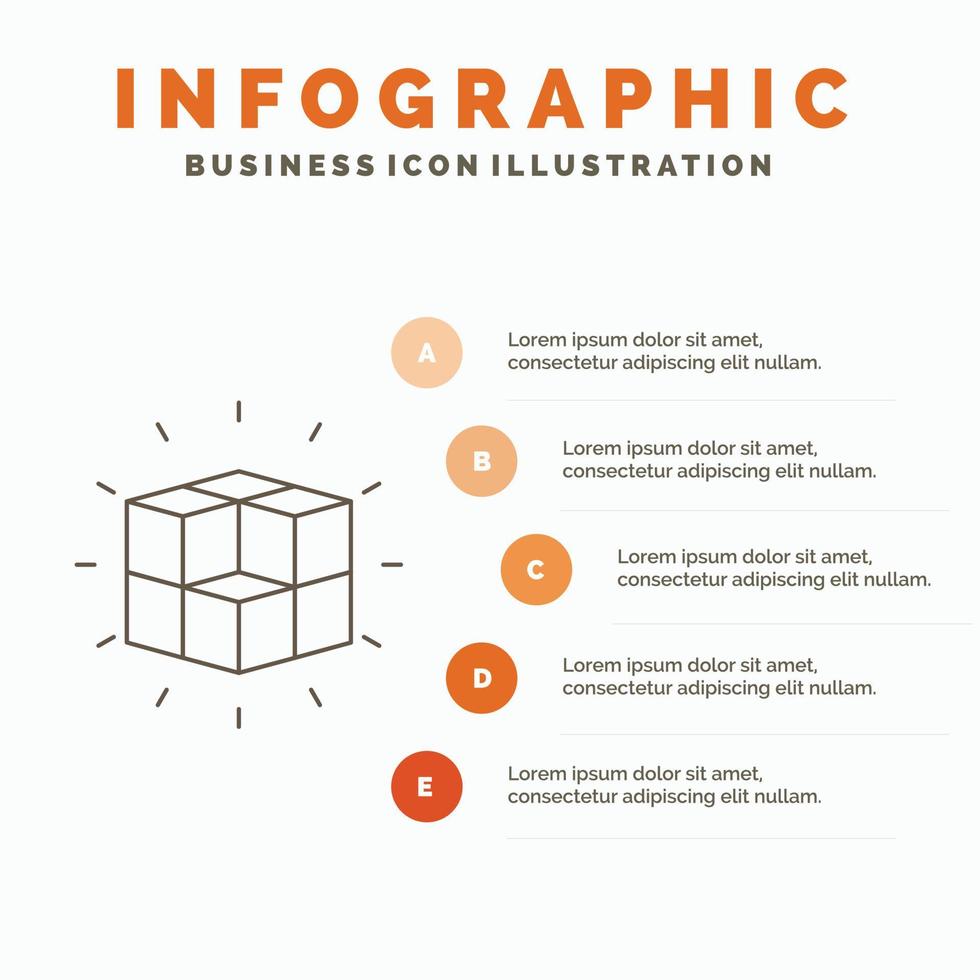 INFOGRAPHIC

BUSINESS ICON ILLUSTRATION

A

Lorem ipsum dolor sit amet, consectetur adipiscing elit nullam.

B

Lorem ipsum dolor sit amet, consectetur adipiscing elit nullam.

C

Lorem ipsum dolor sit amet, consectetur adipiscing elit nullam.

D

Lorem ipsum dolor sit amet, consectetur adipiscing elit nullam.

E

Lorem ipsum dolor sit amet, consectetur adipiscing elit nullam.