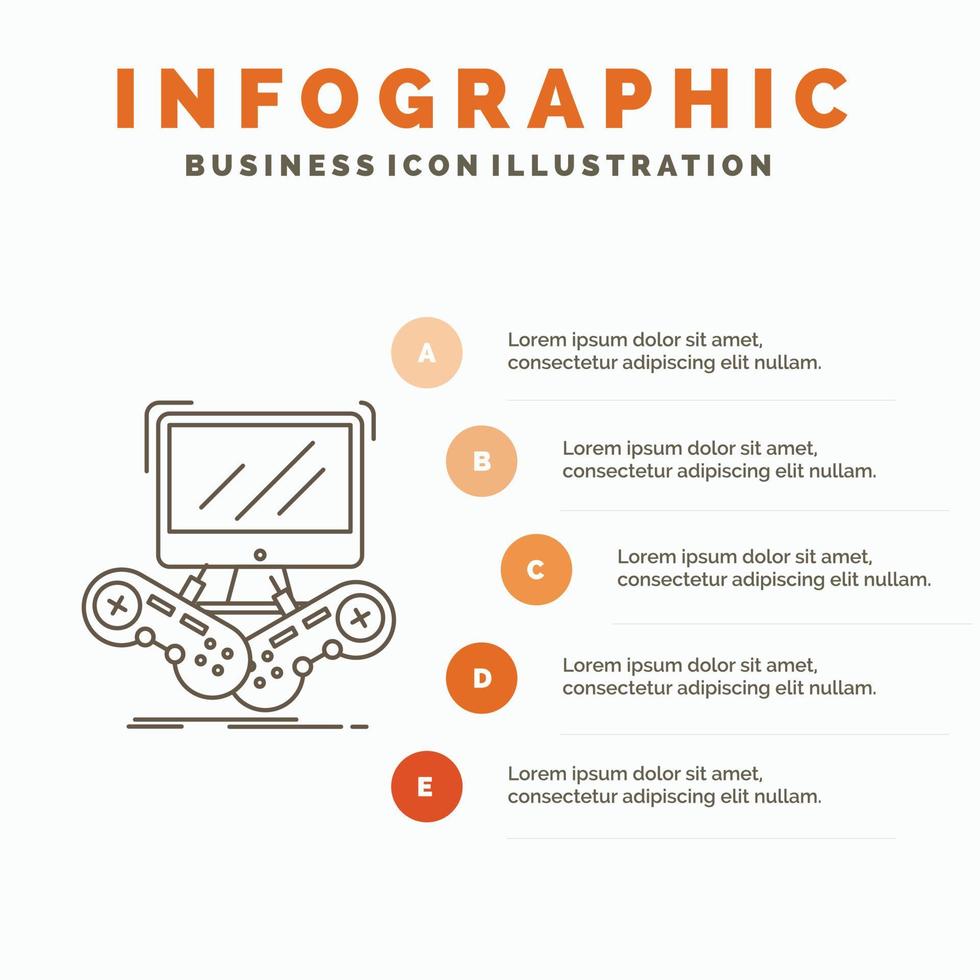 INFOGRAPHIC
BUSINESS ICON ILLUSTRATION

A
Lorem ipsum dolor sit amet, consectetur adipiscing elit nullam.

B
Lorem ipsum dolor sit amet, consectetur adipiscing elit nullam.

C
Lorem ipsum dolor sit amet, consectetur adipiscing elit nullam.

D
Lorem ipsum dolor sit amet, consectetur adipiscing elit nullam.

E
Lorem ipsum dolor sit amet, consectetur adipiscing elit nullam.