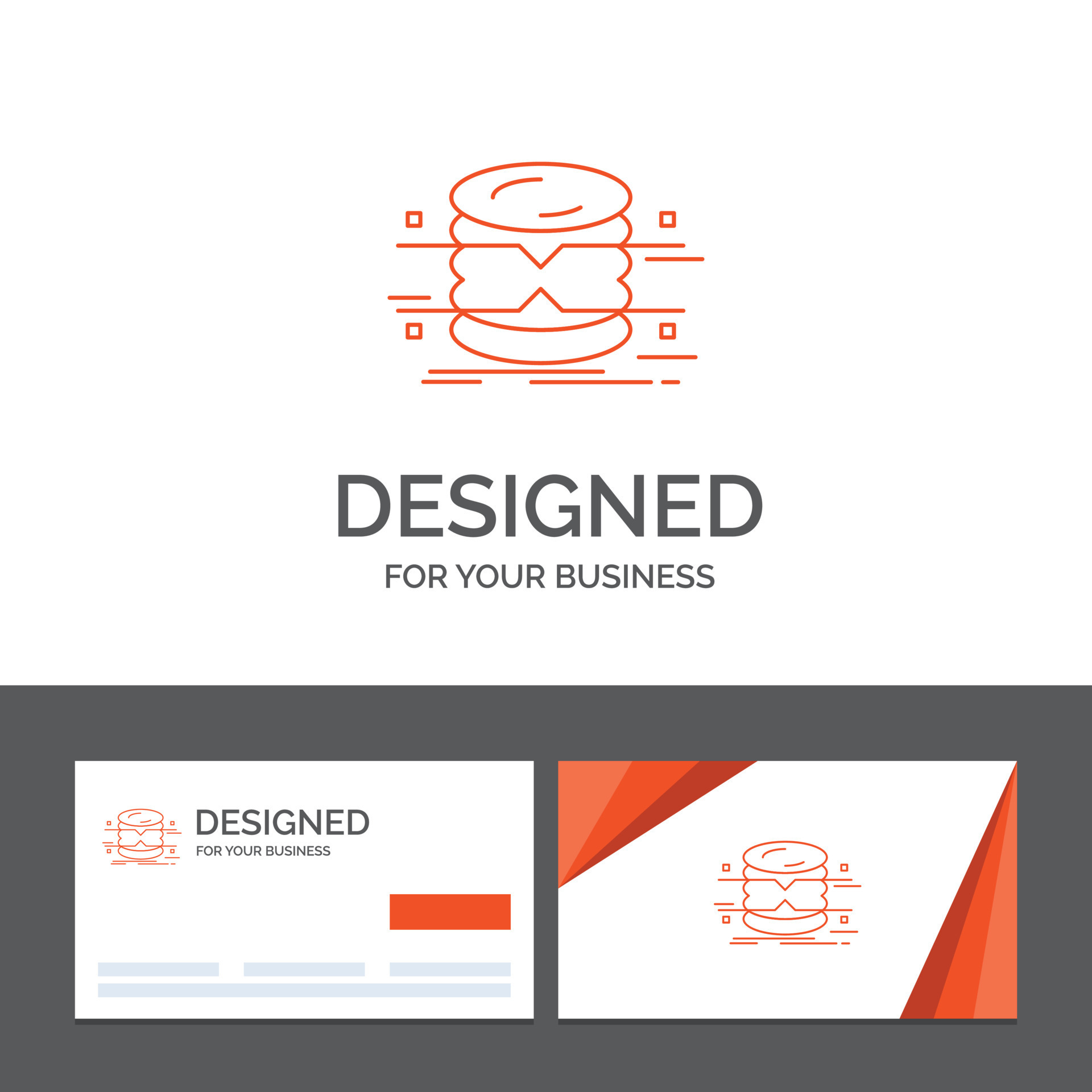 DESIGNED
FOR YOUR BUSINESS

DESIGNED
FOR YOUR BUSINESS