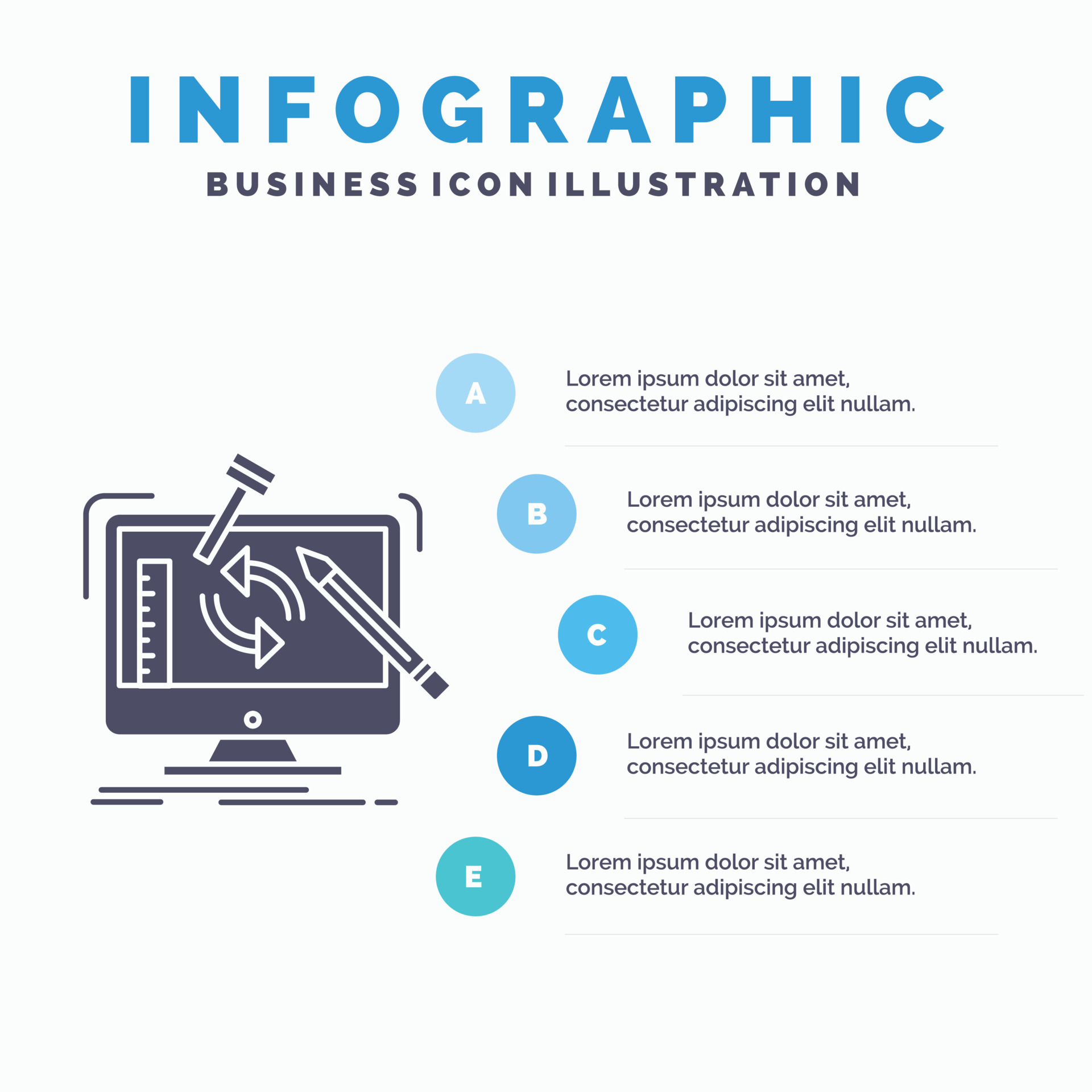 INFOGRAPHIC

BUSINESS ICON ILLUSTRATION

A

Lorem ipsum dolor sit amet, consectetur adipiscing elit nullam.

B

Lorem ipsum dolor sit amet, consectetur adipiscing elit nullam.

C

Lorem ipsum dolor sit amet, consectetur adipiscing elit nullam.

D

Lorem ipsum dolor sit amet, consectetur adipiscing elit nullam.

E

Lorem ipsum dolor sit amet, consectetur adipiscing elit nullam.