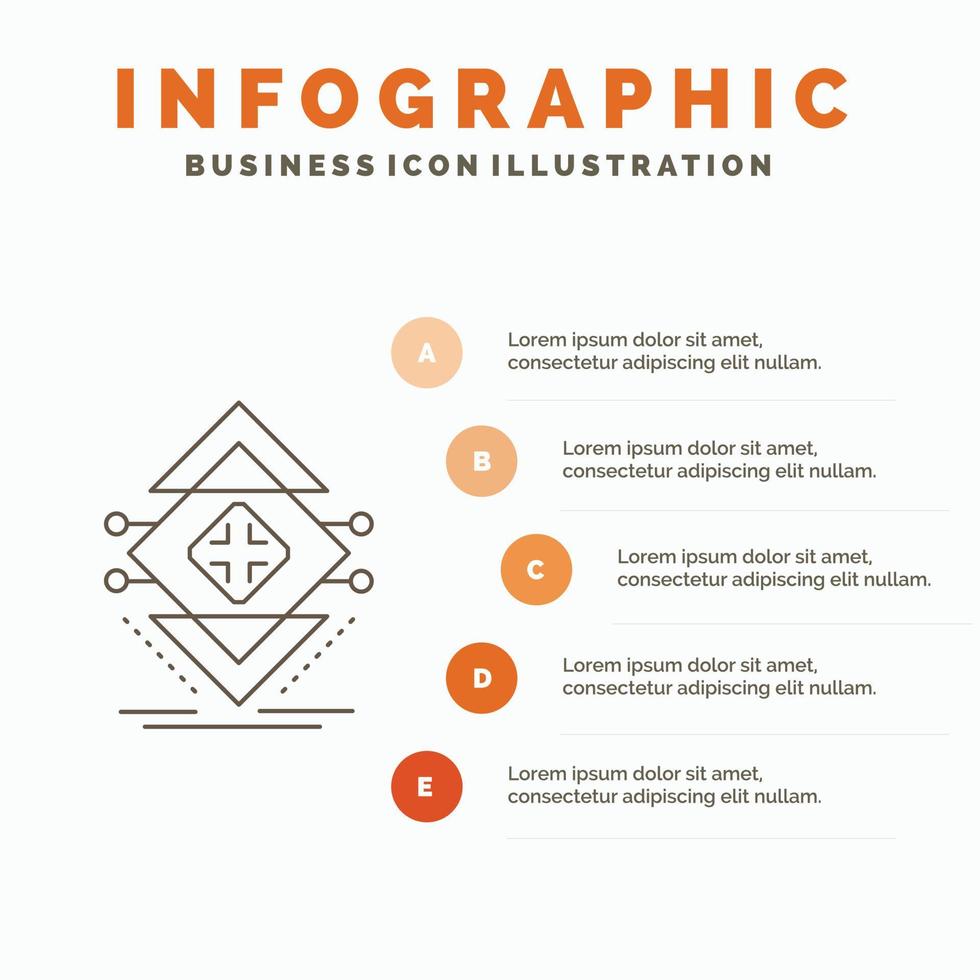 INFOGRAPHIC
BUSINESS ICON ILLUSTRATION

A

Lorem ipsum dolor sit amet, consectetur adipiscing elit nullam.

B

Lorem ipsum dolor sit amet, consectetur adipiscing elit nullam.

C

Lorem ipsum dolor sit amet, consectetur adipiscing elit nullam.

D

Lorem ipsum dolor sit amet, consectetur adipiscing elit nullam.

E

Lorem ipsum dolor sit amet, consectetur adipiscing elit nullam.