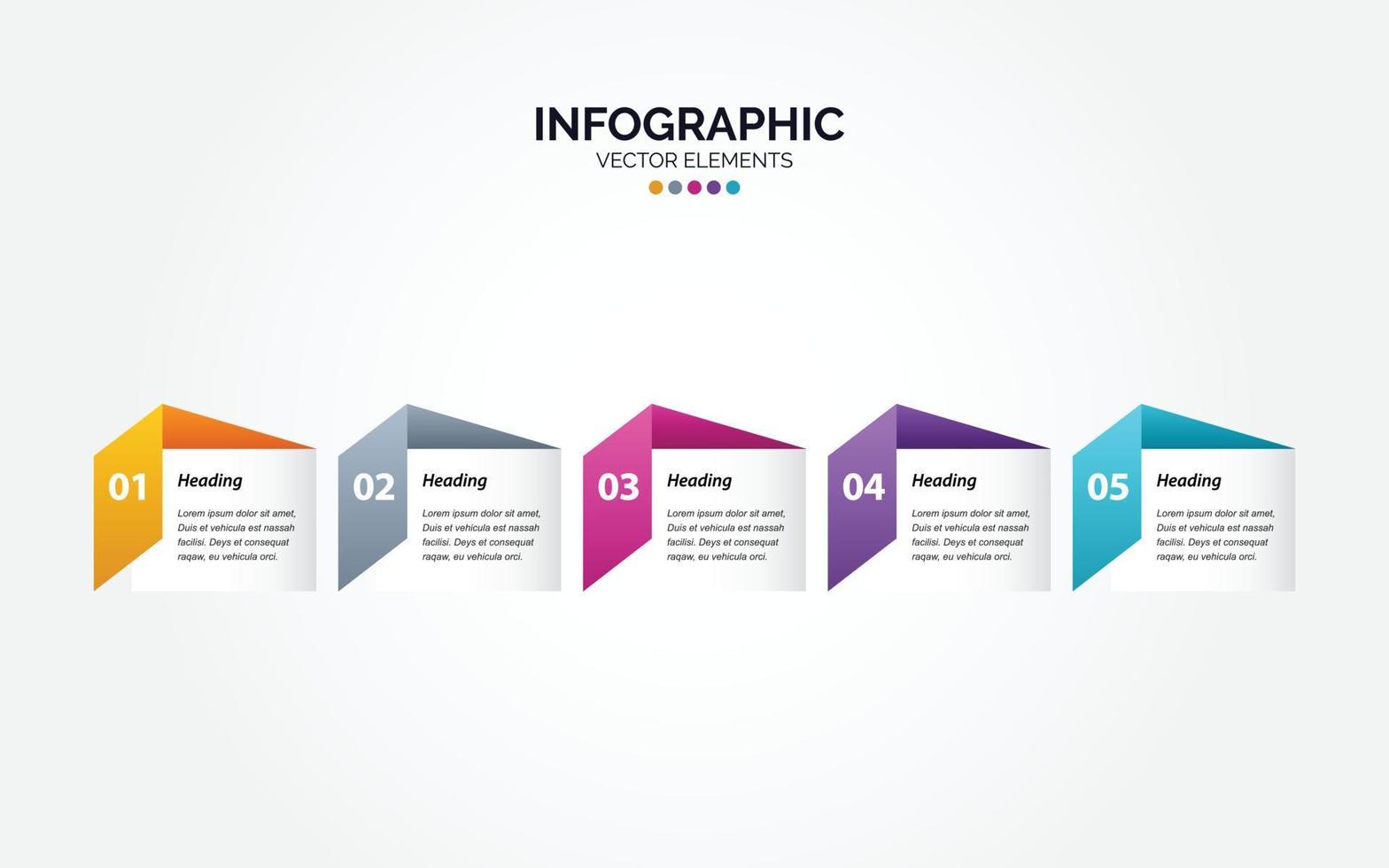 INFOGRAPHIC
VECTOR ELEMENTS

01
Heading
Lorem ipsum dolor sit amet, Duis et vehicula est nassah facilisi. Deys et consequat raqaw, eu vehicula orci.

02
Heading
Lorem ipsum dolor sit amet, Duis et vehicula est nassah facilisi. Deys et consequat raqaw, eu vehicula orci.

03
Heading
Lorem ipsum dolor sit amet, Duis et vehicula est nassah facilisi. Deys et consequat raqaw, eu vehicula orci.

04
Heading
Lorem ipsum dolor sit amet, Duis et vehicula est nassah facilisi. Deys et consequat raqaw, eu vehicula orci.

05
Heading
Lorem ipsum dolor sit amet, Duis et vehicula est nassah facilisi. Deys et consequat raqaw, eu vehicula orci.