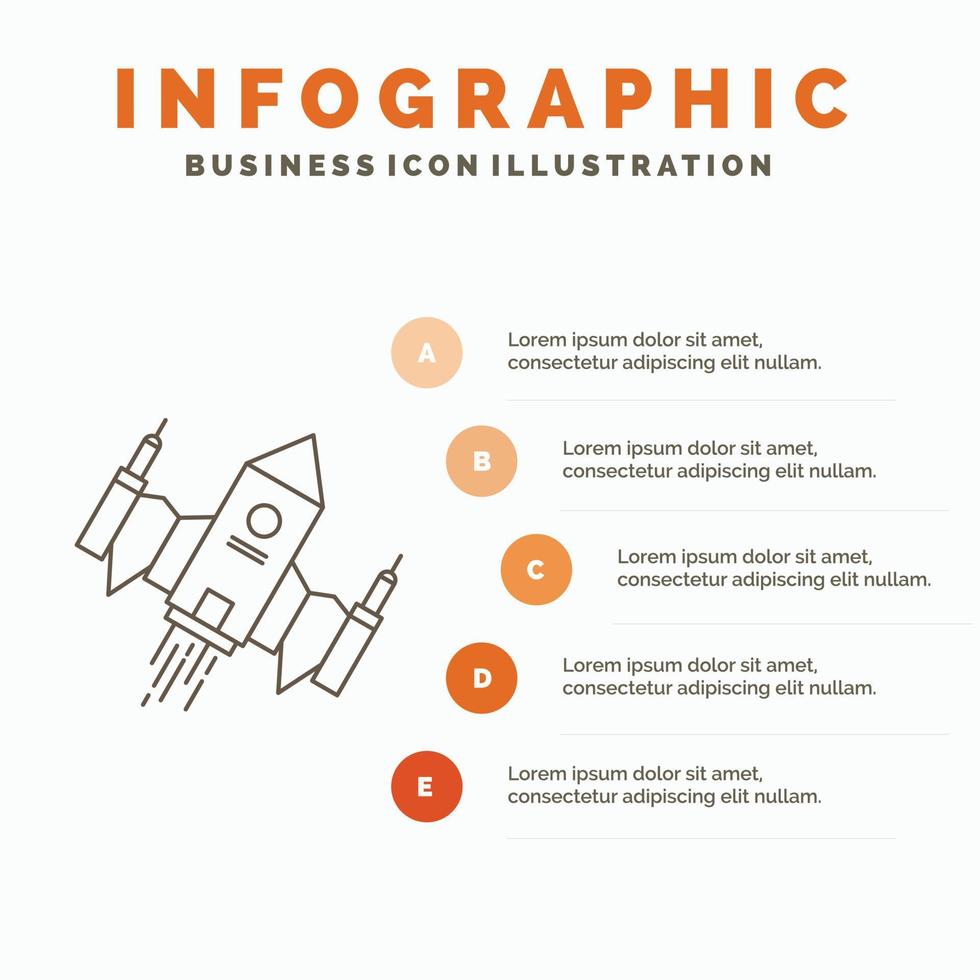 INFOGRAPHIC
BUSINESS ICON ILLUSTRATION

A
Lorem ipsum dolor sit amet, consectetur adipiscing elit nullam.

B
Lorem ipsum dolor sit amet, consectetur adipiscing elit nullam.

C
Lorem ipsum dolor sit amet, consectetur adipiscing elit nullam.

D
Lorem ipsum dolor sit amet, consectetur adipiscing elit nullam.

E
Lorem ipsum dolor sit amet, consectetur adipiscing elit nullam.