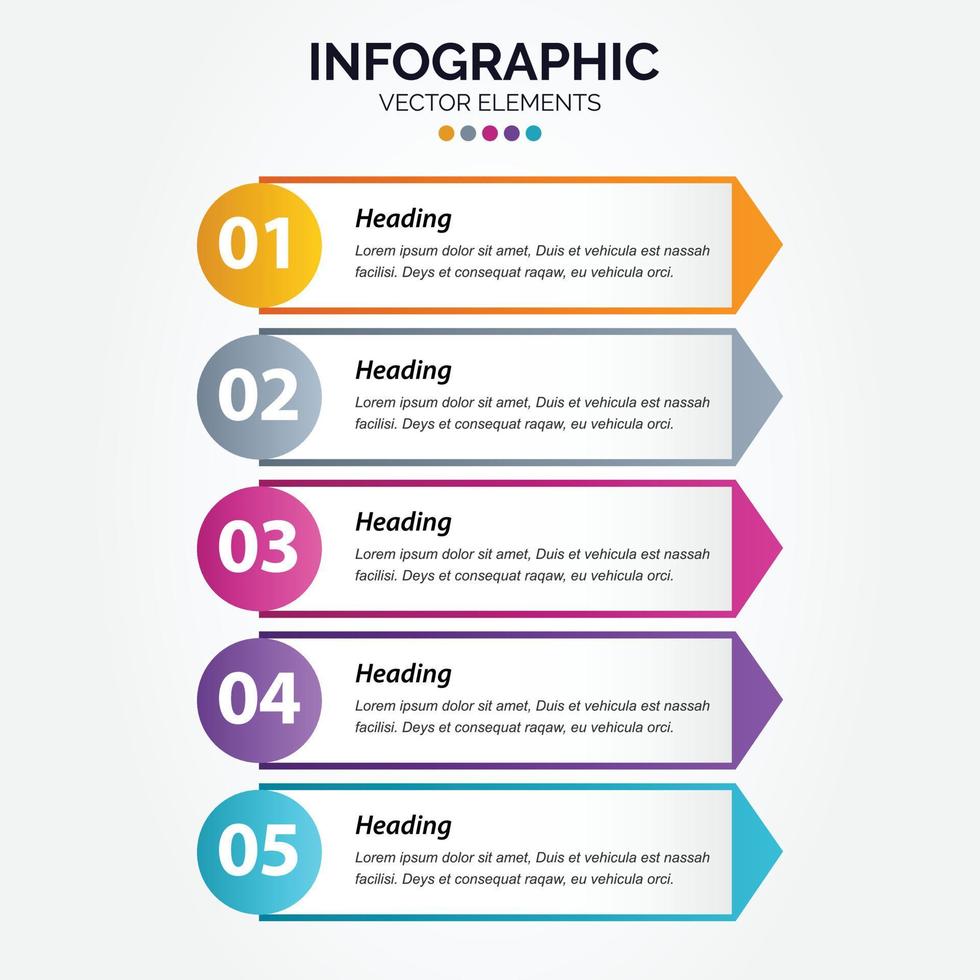 INFOGRAPHIC
VECTOR ELEMENTS

01
Heading
Lorem ipsum dolor sit amet, Duis et vehicula est nassah facilisi. Deys et consequat raqaw, eu vehicula orci.

02
Heading
Lorem ipsum dolor sit amet, Duis et vehicula est nassah facilisi. Deys et consequat raqaw, eu vehicula orci.

03
Heading
Lorem ipsum dolor sit amet, Duis et vehicula est nassah facilisi. Deys et consequat raqaw, eu vehicula orci.

04
Heading
Lorem ipsum dolor sit amet, Duis et vehicula est nassah facilisi. Deys et consequat raqaw, eu vehicula orci.

05
Heading
Lorem ipsum dolor sit amet, Duis et vehicula est nassah facilisi. Deys et consequat raqaw, eu vehicula orci.