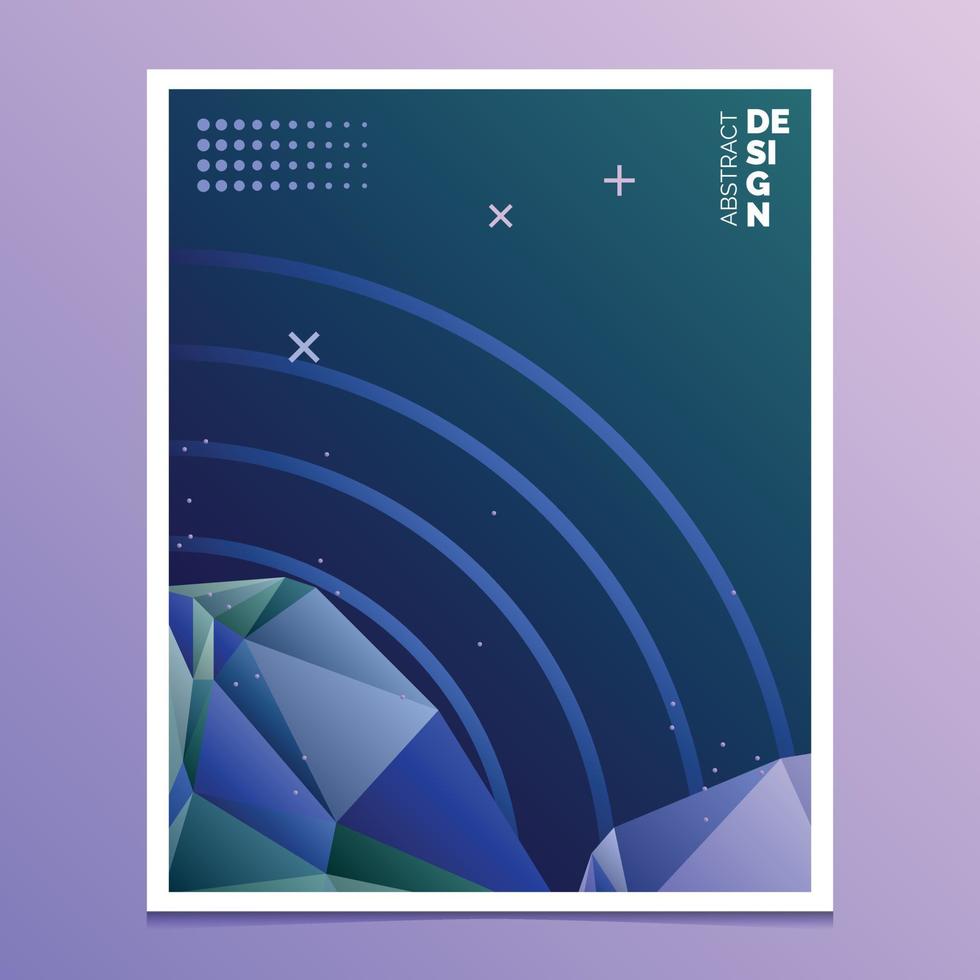 ABSTRACT
DE
SI
GN