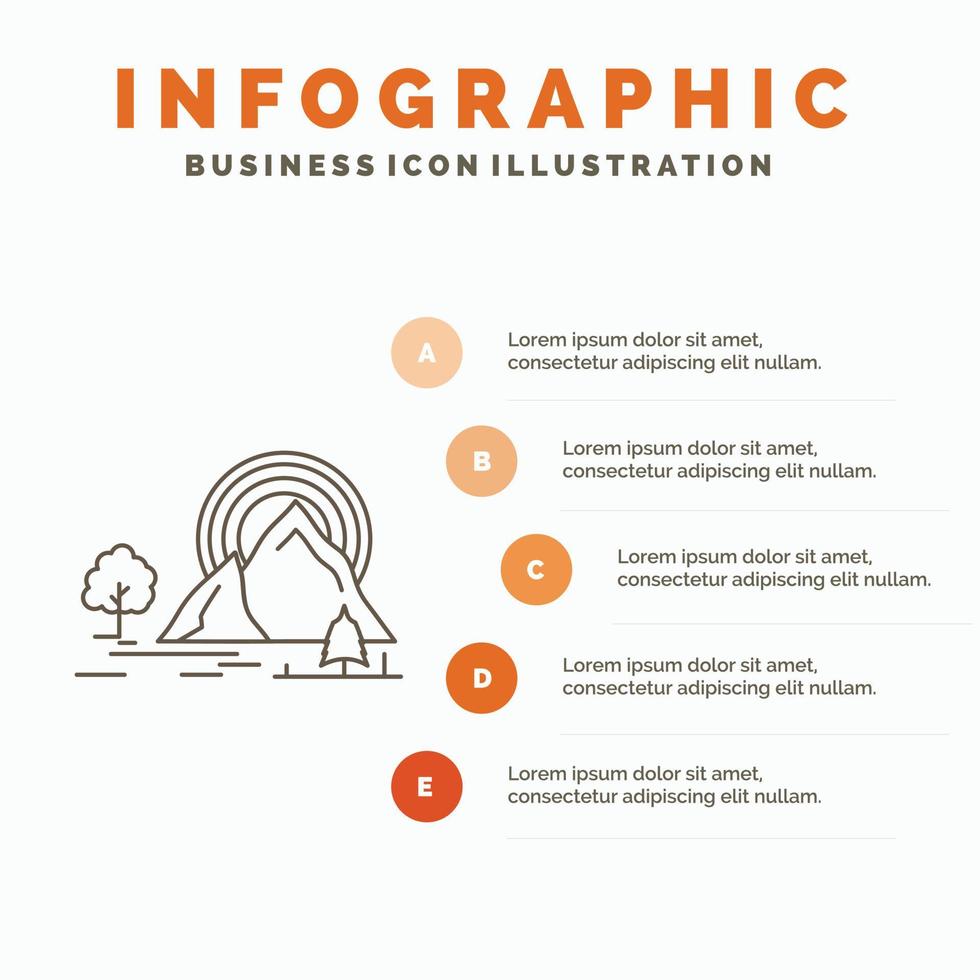 INFOGRAPHIC
BUSINESS ICON ILLUSTRATION

A
Lorem ipsum dolor sit amet, consectetur adipiscing elit nullam.

B
Lorem ipsum dolor sit amet, consectetur adipiscing elit nullam.

C
Lorem ipsum dolor sit amet, consectetur adipiscing elit nullam.

D
Lorem ipsum dolor sit amet, consectetur adipiscing elit nullam.

E
Lorem ipsum dolor sit amet, consectetur adipiscing elit nullam.