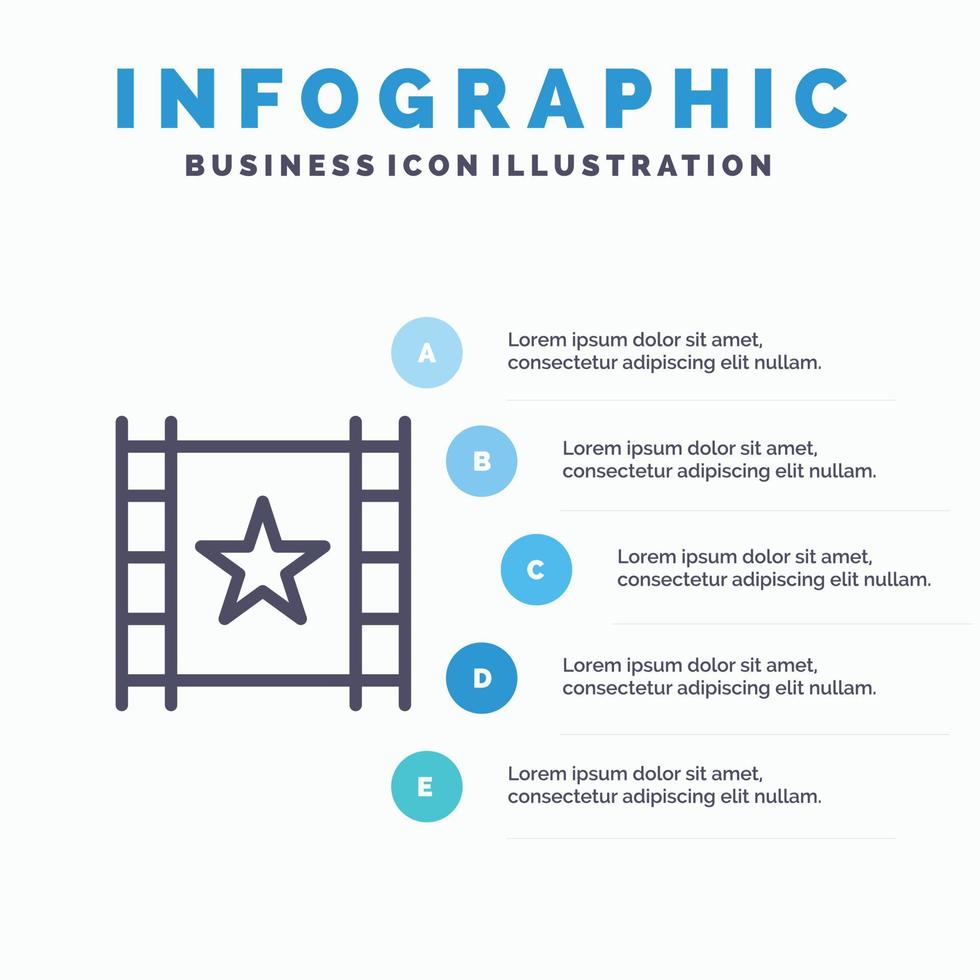 INFOGRAPHIC
BUSINESS ICON ILLUSTRATION

A
Lorem ipsum dolor sit amet, consectetur adipiscing elit nullam.

B
Lorem ipsum dolor sit amet, consectetur adipiscing elit nullam.

C
Lorem ipsum dolor sit amet, consectetur adipiscing elit nullam.

D
Lorem ipsum dolor sit amet, consectetur adipiscing elit nullam.

E
Lorem ipsum dolor sit amet, consectetur adipiscing elit nullam.