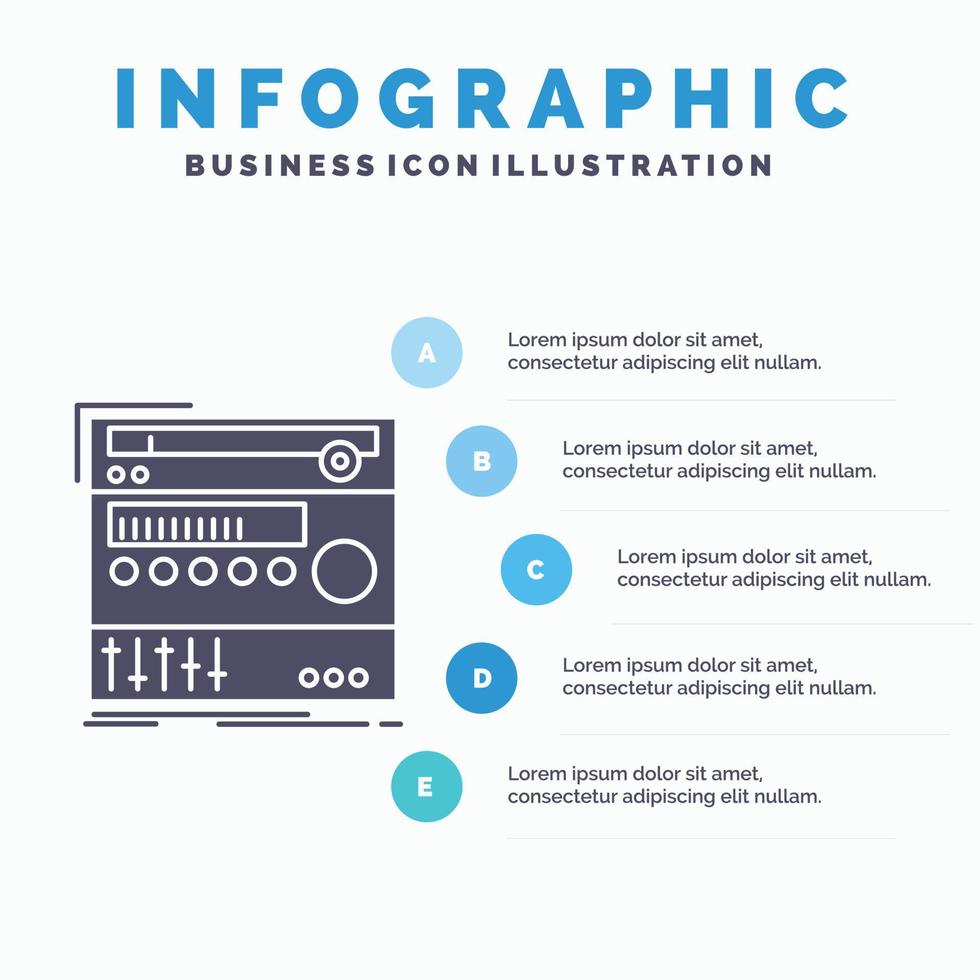 INFOGRAPHIC
BUSINESS ICON ILLUSTRATION

A
Lorem ipsum dolor sit amet, consectetur adipiscing elit nullam.

B
Lorem ipsum dolor sit amet, consectetur adipiscing elit nullam.

C
Lorem ipsum dolor sit amet, consectetur adipiscing elit nullam.

D
Lorem ipsum dolor sit amet, consectetur adipiscing elit nullam.

E
Lorem ipsum dolor sit amet, consectetur adipiscing elit nullam.