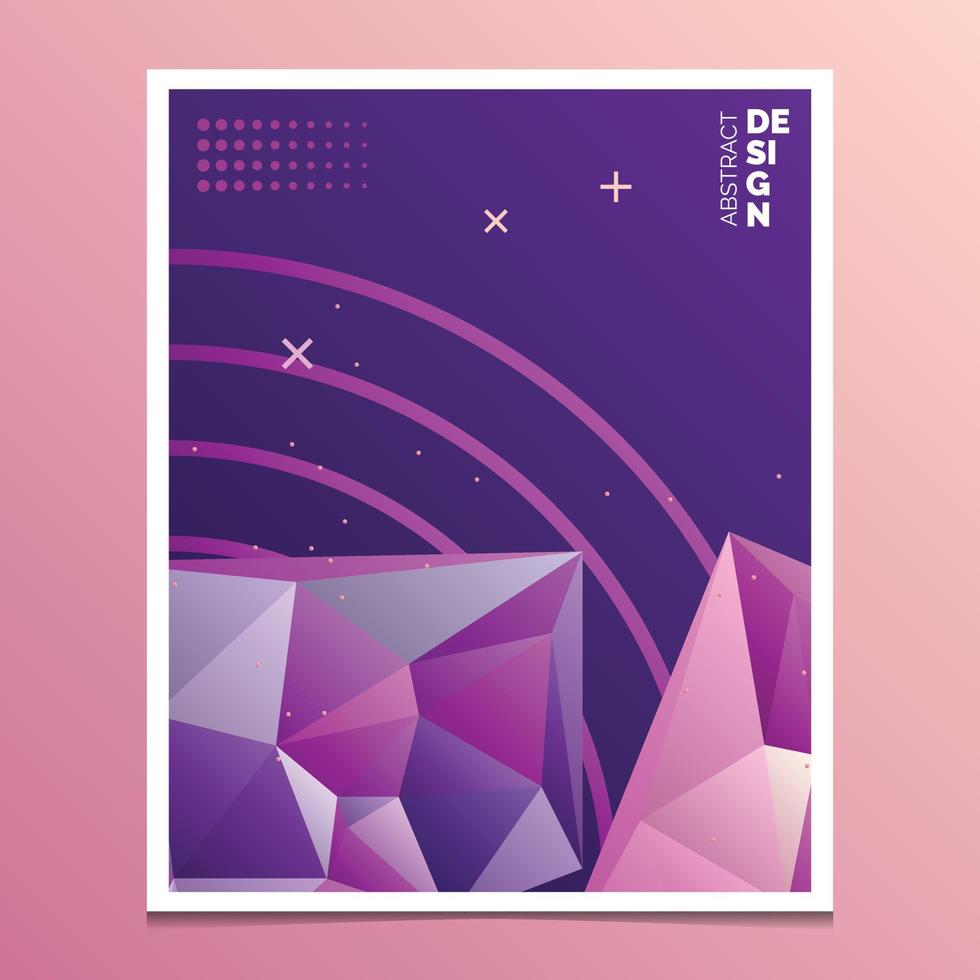 ABSTRACT
DE
SI
GN