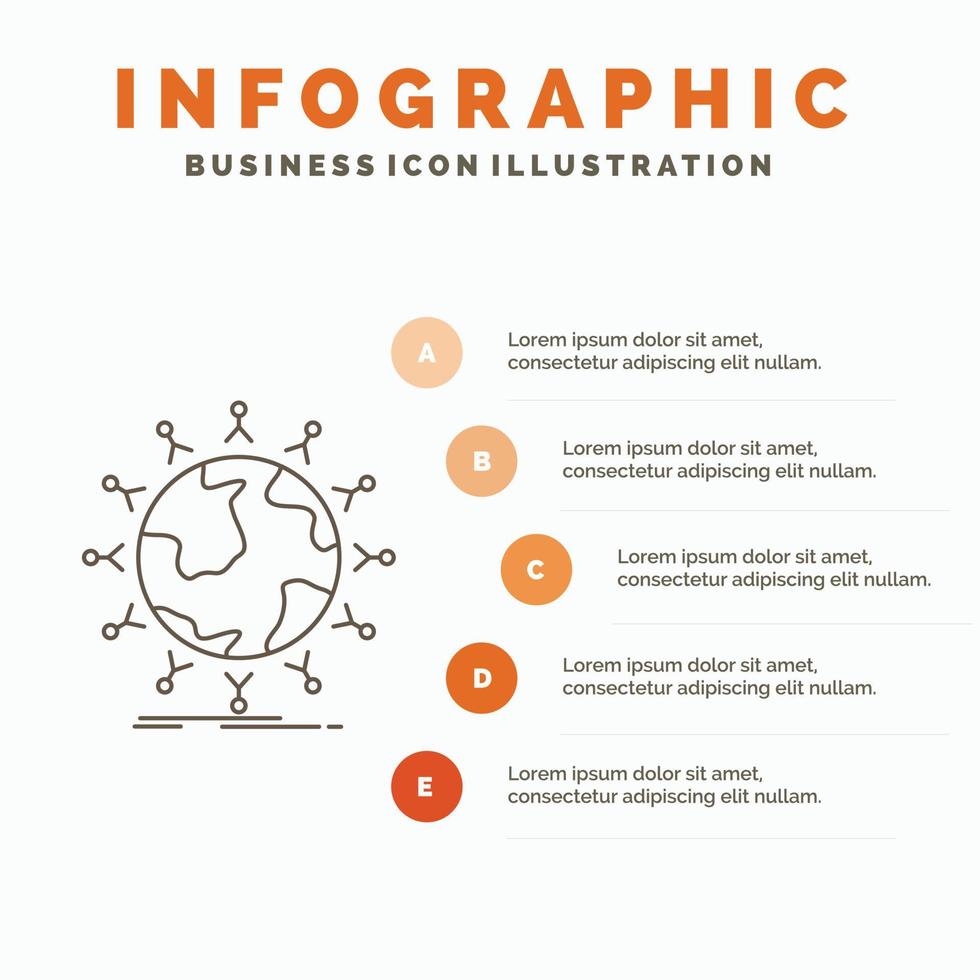 INFOGRAPHIC
BUSINESS ICON ILLUSTRATION

A
Lorem ipsum dolor sit amet, consectetur adipiscing elit nullam.

B
Lorem ipsum dolor sit amet, consectetur adipiscing elit nullam.

C
Lorem ipsum dolor sit amet, consectetur adipiscing elit nullam.

D
Lorem ipsum dolor sit amet, consectetur adipiscing elit nullam.

E
Lorem ipsum dolor sit amet, consectetur adipiscing elit nullam.