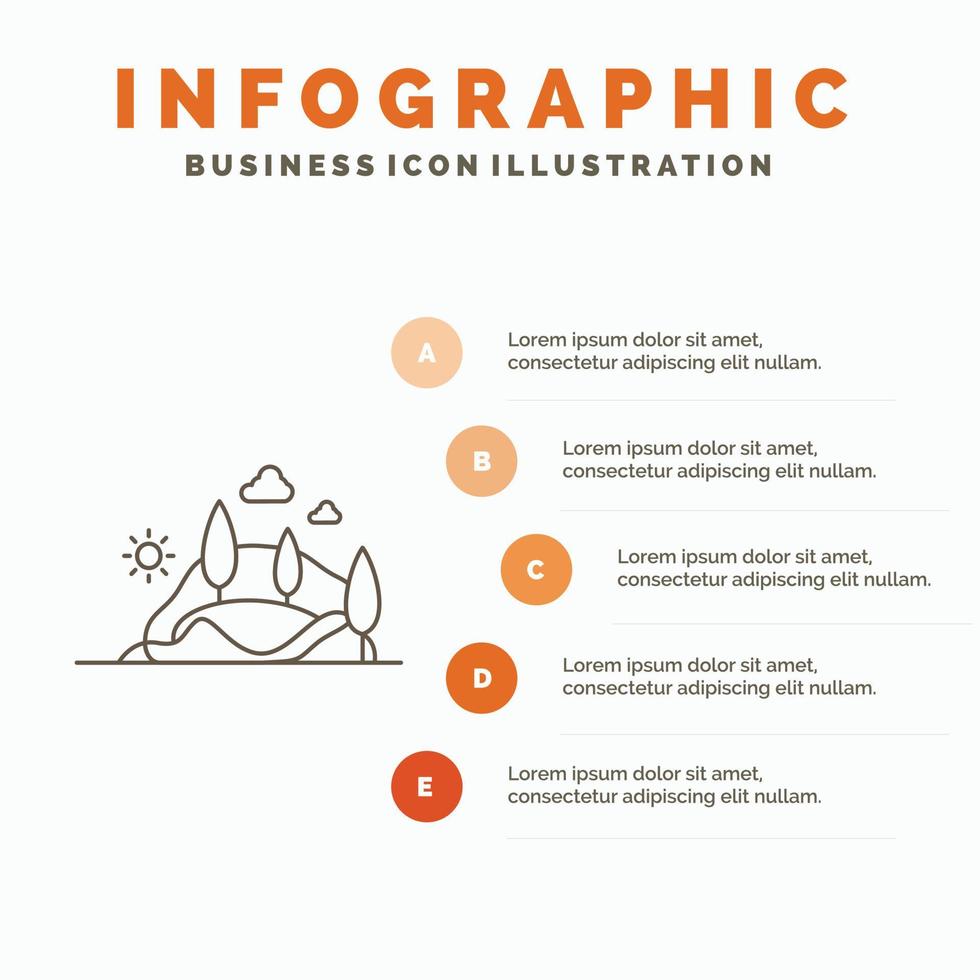 INFOGRAPHIC
BUSINESS ICON ILLUSTRATION

A
Lorem ipsum dolor sit amet, consectetur adipiscing elit nullam.

B
Lorem ipsum dolor sit amet, consectetur adipiscing elit nullam.

C
Lorem ipsum dolor sit amet, consectetur adipiscing elit nullam.

D
Lorem ipsum dolor sit amet, consectetur adipiscing elit nullam.

E
Lorem ipsum dolor sit amet, consectetur adipiscing elit nullam.