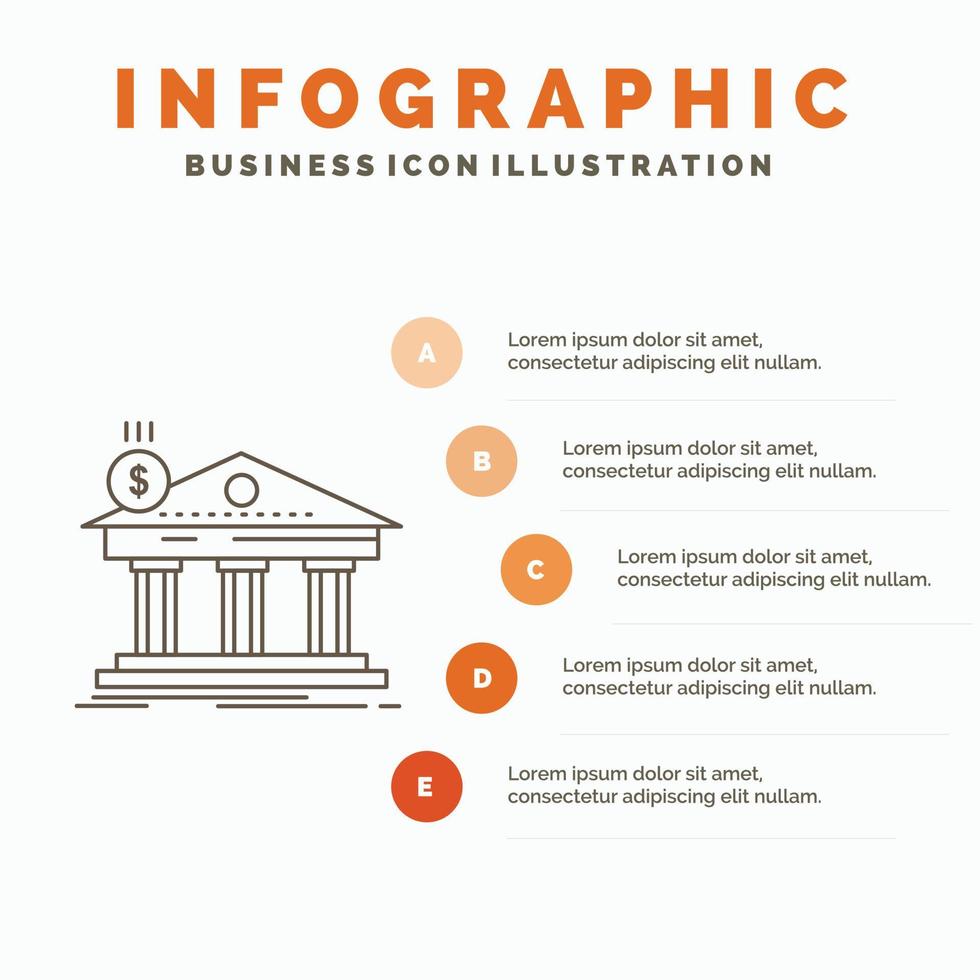 INFOGRAPHIC
BUSINESS ICON ILLUSTRATION

$

A
Lorem ipsum dolor sit amet, consectetur adipiscing elit nullam.

B
Lorem ipsum dolor sit amet, consectetur adipiscing elit nullam.

C
Lorem ipsum dolor sit amet, consectetur adipiscing elit nullam.

D
Lorem ipsum dolor sit amet, consectetur adipiscing elit nullam.

E
Lorem ipsum dolor sit amet, consectetur adipiscing elit nullam.