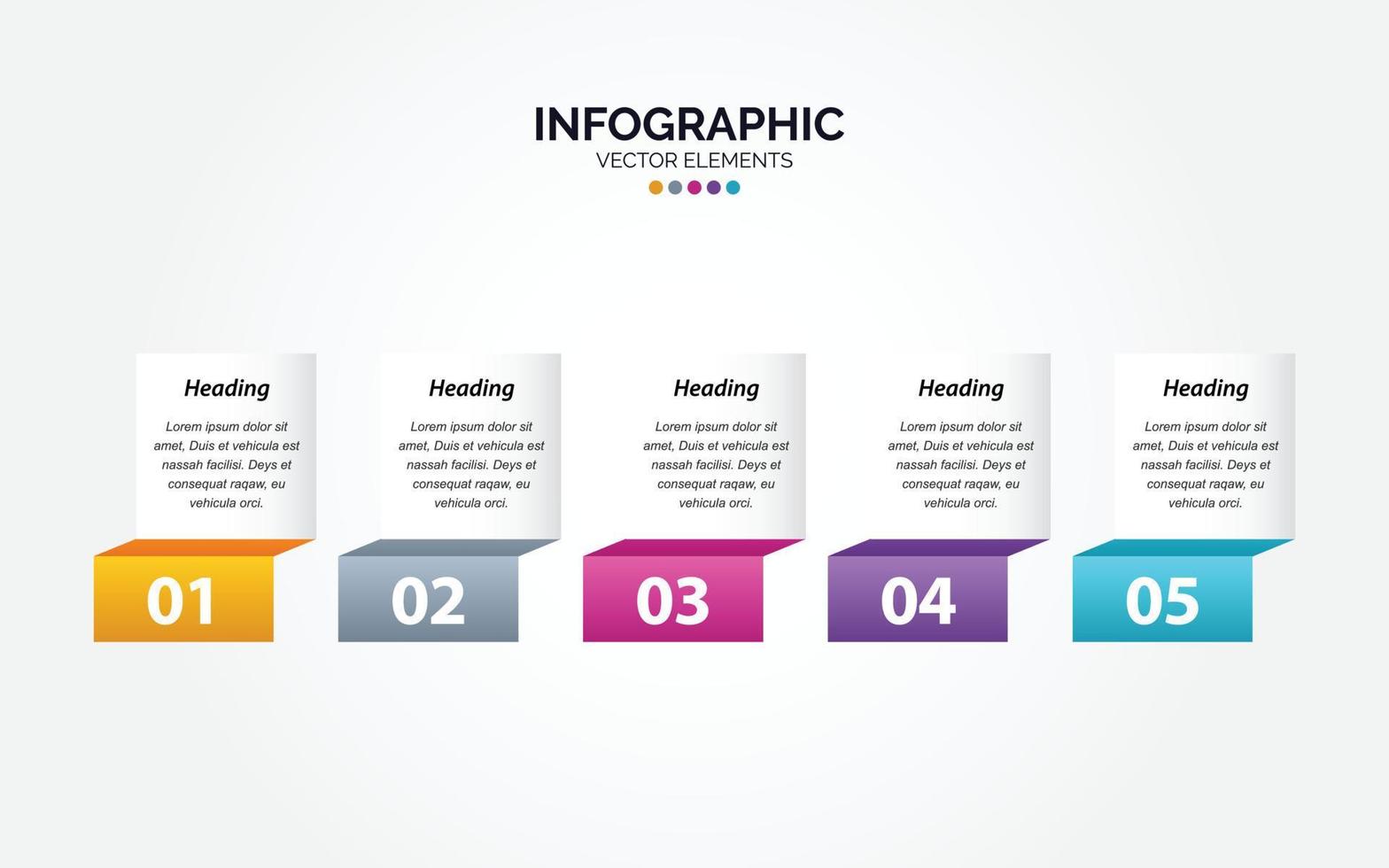 INFOGRAPHIC
VECTOR ELEMENTS

Heading
Lorem ipsum dolor sit amet, Duis et vehicula est nassah facilisi. Deys et consequat raqaw, eu vehicula orci.
01

Heading
Lorem ipsum dolor sit amet, Duis et vehicula est nassah facilisi. Deys et consequat raqaw, eu vehicula orci.
02

Heading
Lorem ipsum dolor sit amet, Duis et vehicula est nassah facilisi. Deys et consequat raqaw, eu vehicula orci.
03

Heading
Lorem ipsum dolor sit amet, Duis et vehicula est nassah facilisi. Deys et consequat raqaw, eu vehicula orci.
04

Heading
Lorem ipsum dolor sit amet, Duis et vehicula est nassah facilisi. Deys et consequat raqaw, eu vehicula orci.
05