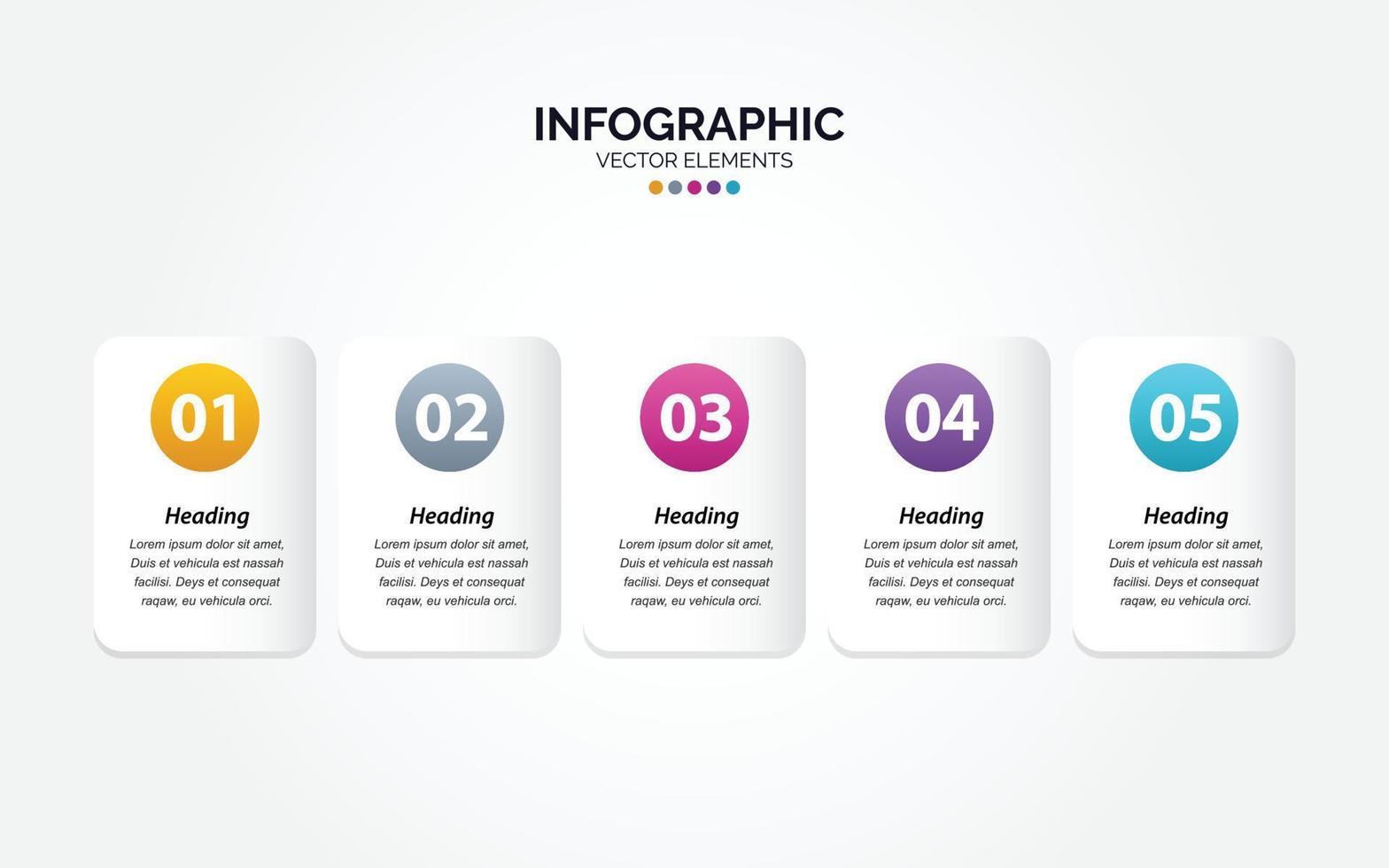 INFOGRAPHIC
VECTOR ELEMENTS

01
Heading
Lorem ipsum dolor sit amet, Duis et vehicula est nassah facilisi. Deys et consequat raqaw, eu vehicula orci.

02
Heading
Lorem ipsum dolor sit amet, Duis et vehicula est nassah facilisi. Deys et consequat raqaw, eu vehicula orci.

03
Heading
Lorem ipsum dolor sit amet, Duis et vehicula est nassah facilisi. Deys et consequat raqaw, eu vehicula orci.

04
Heading
Lorem ipsum dolor sit amet, Duis et vehicula est nassah facilisi. Deys et consequat raqaw, eu vehicula orci.

05
Heading
Lorem ipsum dolor sit amet, Duis et vehicula est nassah facilisi. Deys et consequat raqaw, eu vehicula orci.