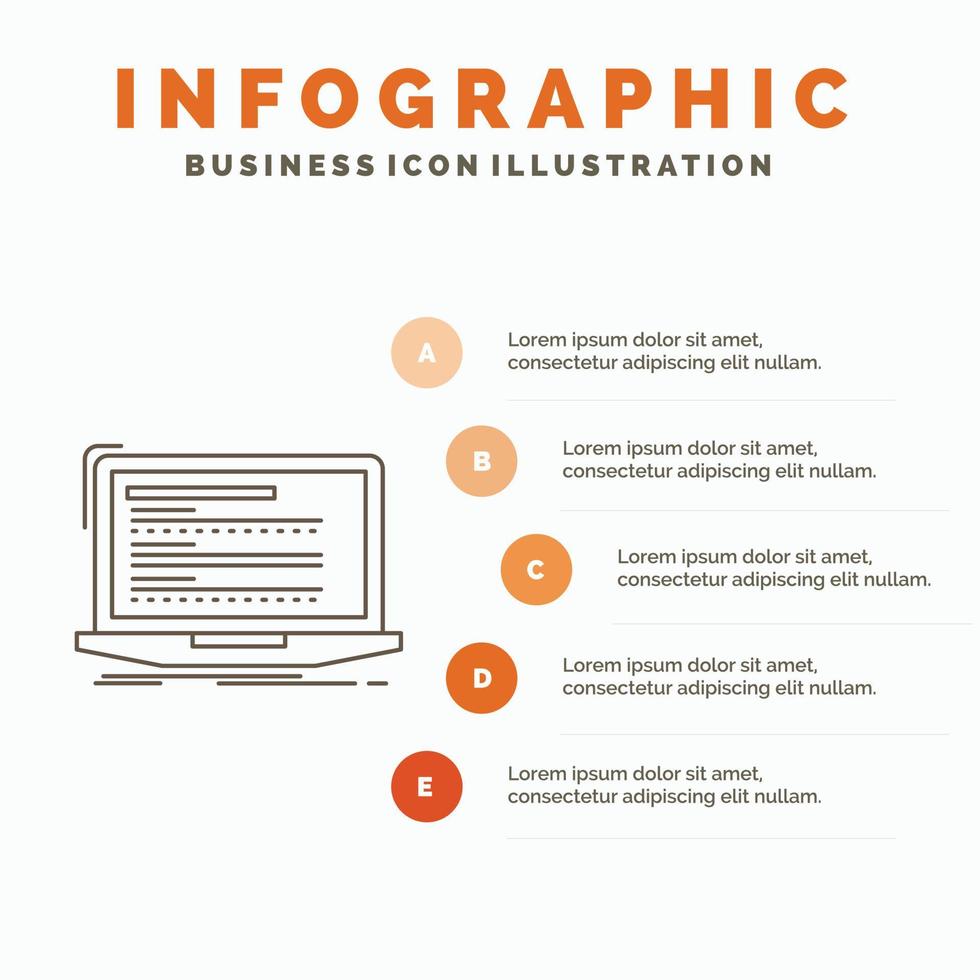 INFOGRAPHIC

BUSINESS ICON ILLUSTRATION

A

Lorem ipsum dolor sit amet, consectetur adipiscing elit nullam.

B

Lorem ipsum dolor sit amet, consectetur adipiscing elit nullam.

C

Lorem ipsum dolor sit amet, consectetur adipiscing elit nullam.

D

Lorem ipsum dolor sit amet, consectetur adipiscing elit nullam.

E

Lorem ipsum dolor sit amet, consectetur adipiscing elit nullam.