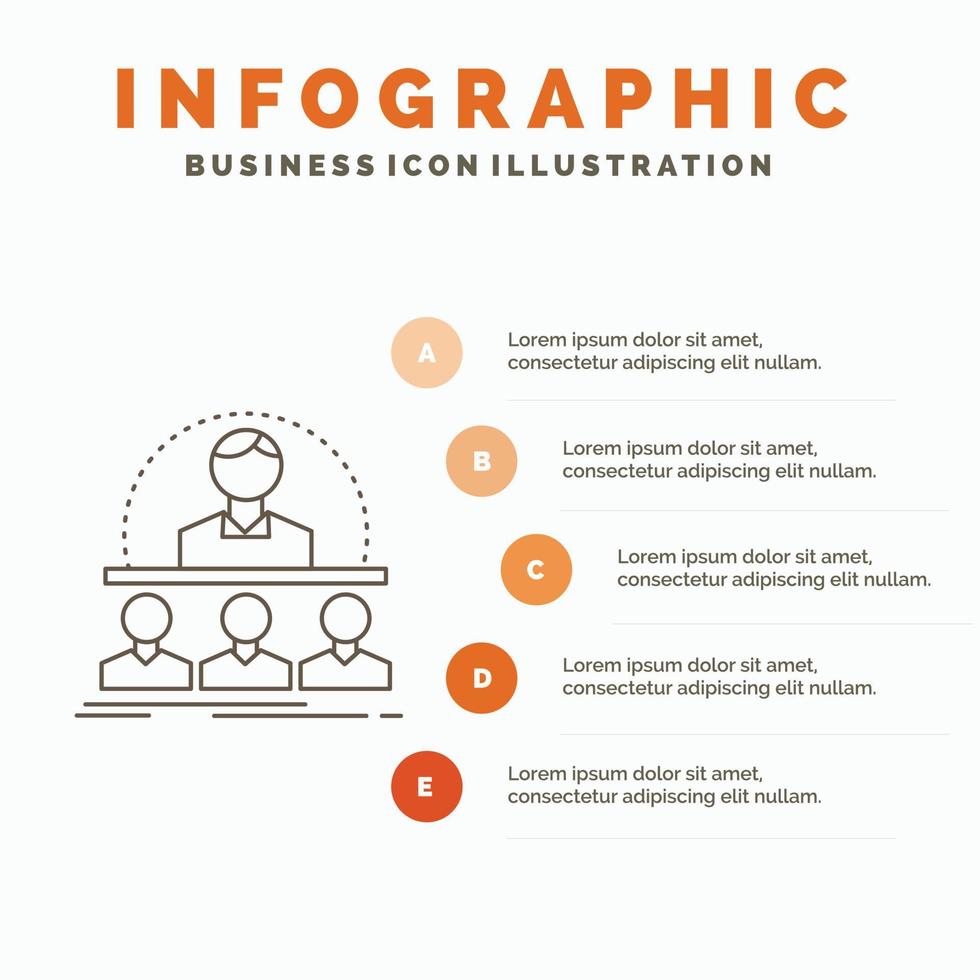 INFOGRAPHIC
BUSINESS ICON ILLUSTRATION

A
Lorem ipsum dolor sit amet, consectetur adipiscing elit nullam.

B
Lorem ipsum dolor sit amet, consectetur adipiscing elit nullam.

C
Lorem ipsum dolor sit amet, consectetur adipiscing elit nullam.

D
Lorem ipsum dolor sit amet, consectetur adipiscing elit nullam.

E
Lorem ipsum dolor sit amet, consectetur adipiscing elit nullam.