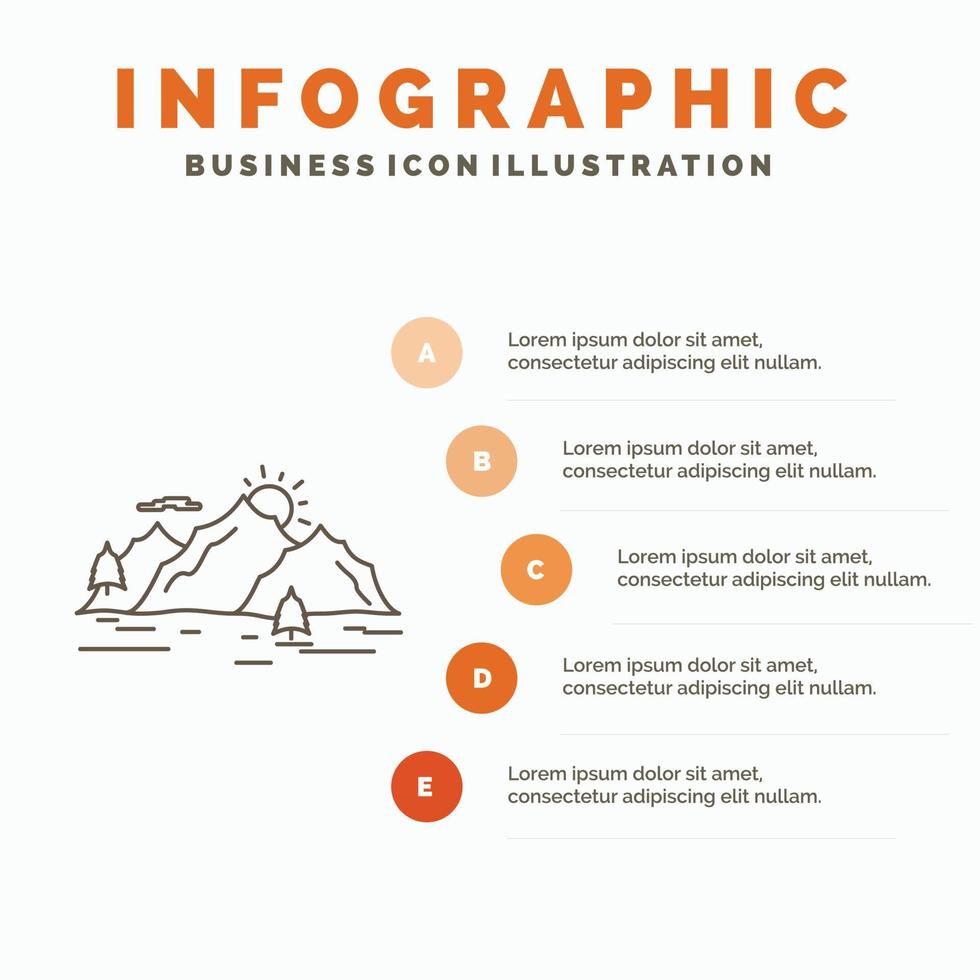 INFOGRAPHIC
BUSINESS ICON ILLUSTRATION

A
Lorem ipsum dolor sit amet, consectetur adipiscing elit nullam.

B
Lorem ipsum dolor sit amet, consectetur adipiscing elit nullam.

C
Lorem ipsum dolor sit amet, consectetur adipiscing elit nullam.

D
Lorem ipsum dolor sit amet, consectetur adipiscing elit nullam.

E
Lorem ipsum dolor sit amet, consectetur adipiscing elit nullam.