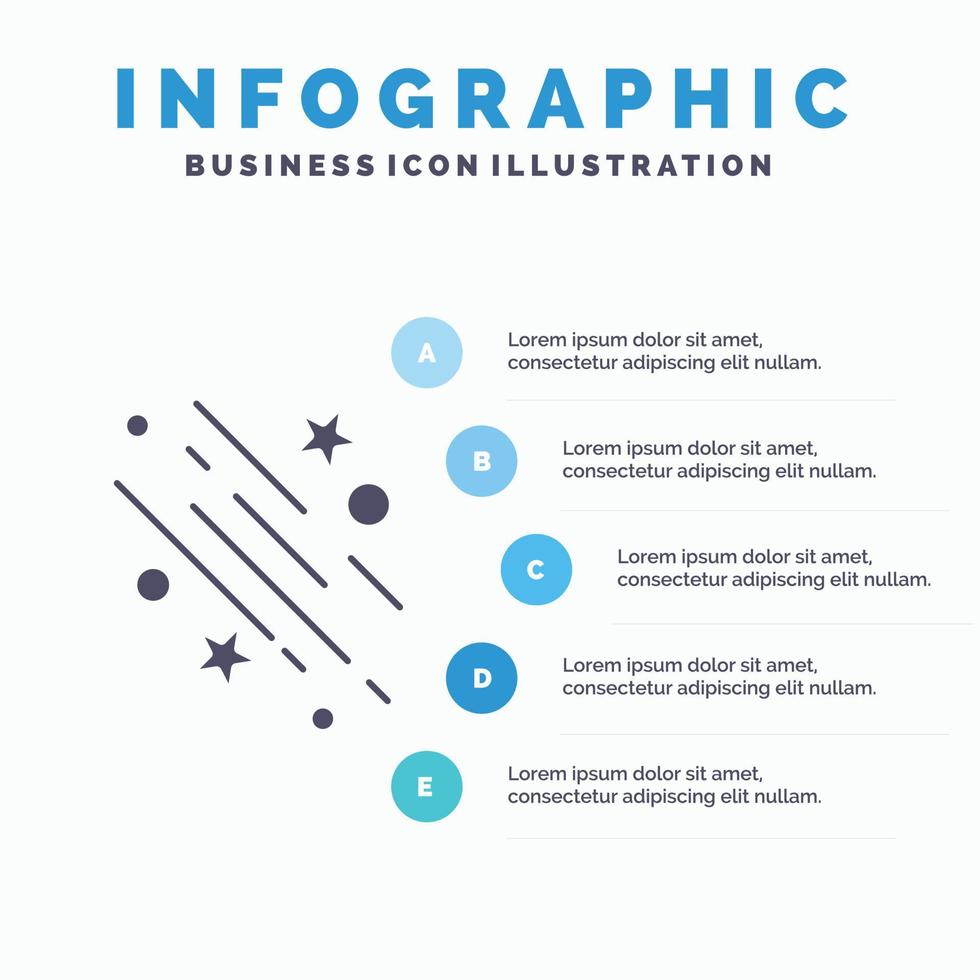 INFOGRAPHIC
BUSINESS ICON ILLUSTRATION

A
Lorem ipsum dolor sit amet, consectetur adipiscing elit nullam.

B
Lorem ipsum dolor sit amet, consectetur adipiscing elit nullam.

C
Lorem ipsum dolor sit amet, consectetur adipiscing elit nullam.

D
Lorem ipsum dolor sit amet, consectetur adipiscing elit nullam.

E
Lorem ipsum dolor sit amet, consectetur adipiscing elit nullam.