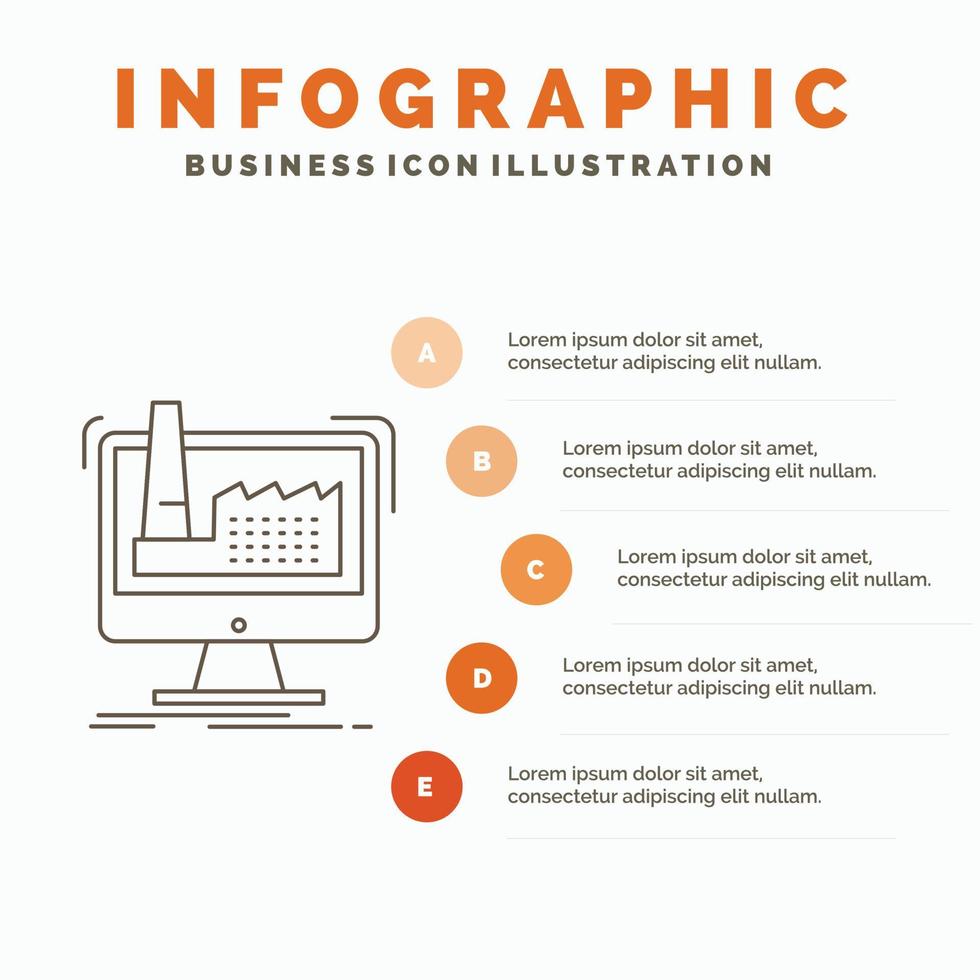 INFOGRAPHIC
BUSINESS ICON ILLUSTRATION

A
Lorem ipsum dolor sit amet, consectetur adipiscing elit nullam.

B
Lorem ipsum dolor sit amet, consectetur adipiscing elit nullam.

C
Lorem ipsum dolor sit amet, consectetur adipiscing elit nullam.

D
Lorem ipsum dolor sit amet, consectetur adipiscing elit nullam.

E
Lorem ipsum dolor sit amet, consectetur adipiscing elit nullam.