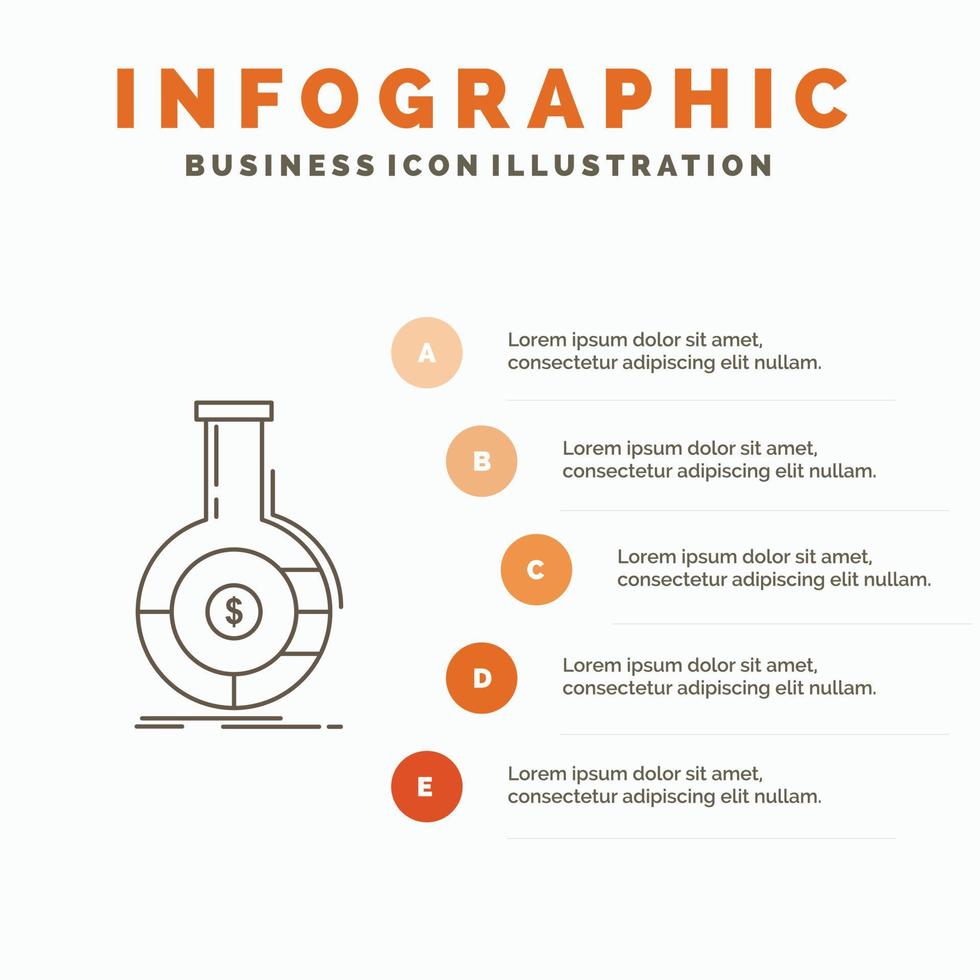 INFOGRAPHIC
BUSINESS ICON ILLUSTRATION

$

A
Lorem ipsum dolor sit amet, consectetur adipiscing elit nullam.

B
Lorem ipsum dolor sit amet, consectetur adipiscing elit nullam.

C
Lorem ipsum dolor sit amet, consectetur adipiscing elit nullam.

D
Lorem ipsum dolor sit amet, consectetur adipiscing elit nullam.

E
Lorem ipsum dolor sit amet, consectetur adipiscing elit nullam.