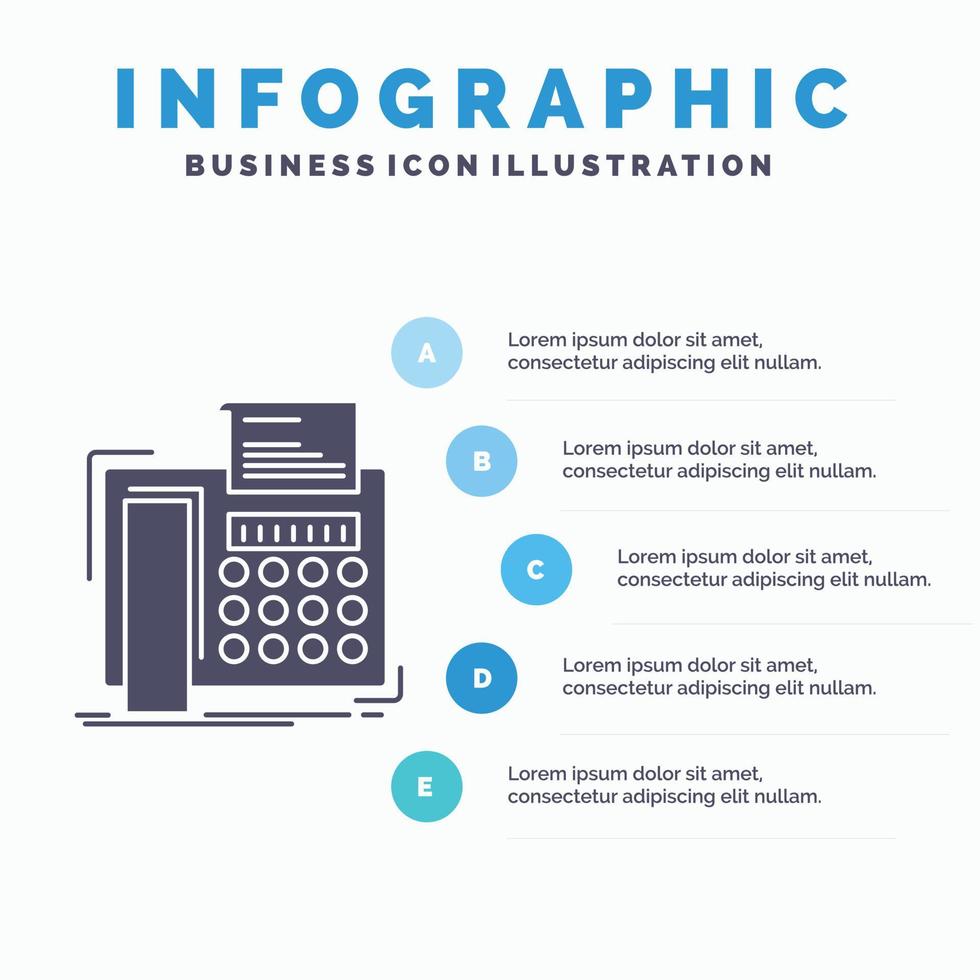 INFOGRAPHIC
BUSINESS ICON ILLUSTRATION

A
Lorem ipsum dolor sit amet, consectetur adipiscing elit nullam.

B
Lorem ipsum dolor sit amet, consectetur adipiscing elit nullam.

C
Lorem ipsum dolor sit amet, consectetur adipiscing elit nullam.

D
Lorem ipsum dolor sit amet, consectetur adipiscing elit nullam.

E
Lorem ipsum dolor sit amet, consectetur adipiscing elit nullam.