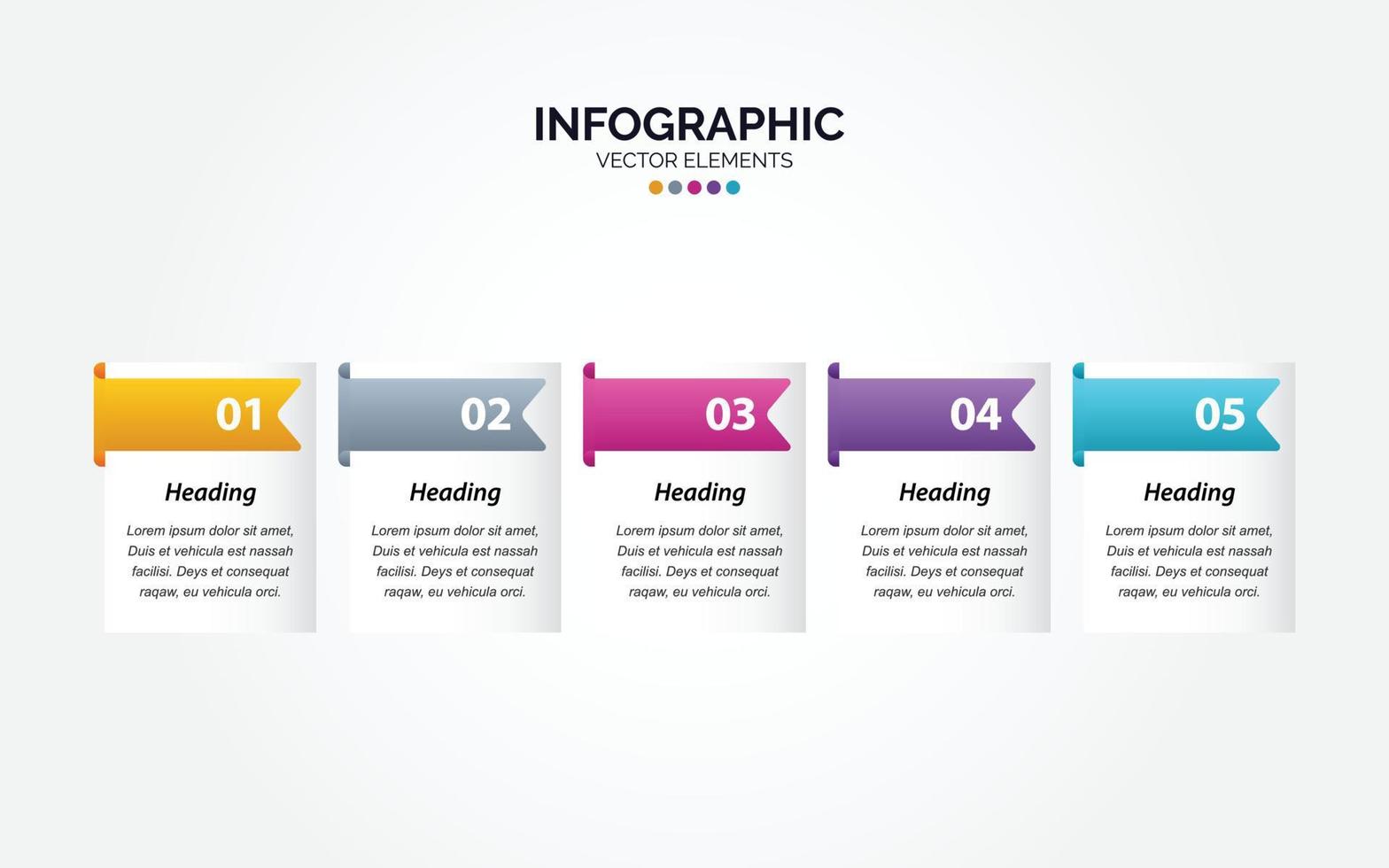 INFOGRAPHIC
VECTOR ELEMENTS

01

Heading

Lorem ipsum dolor sit amet, Duis et vehicula est nassah facilisi. Deys et consequat raqaw, eu vehicula orci.

02

Heading

Lorem ipsum dolor sit amet, Duis et vehicula est nassah facilisi. Deys et consequat raqaw, eu vehicula orci.

03

Heading

Lorem ipsum dolor sit amet, Duis et vehicula est nassah facilisi. Deys et consequat raqaw, eu vehicula orci.

04

Heading

Lorem ipsum dolor sit amet, Duis et vehicula est nassah facilisi. Deys et consequat raqaw, eu vehicula orci.

05

Heading

Lorem ipsum dolor sit amet, Duis et vehicula est nassah facilisi. Deys et consequat raqaw, eu vehicula orci.